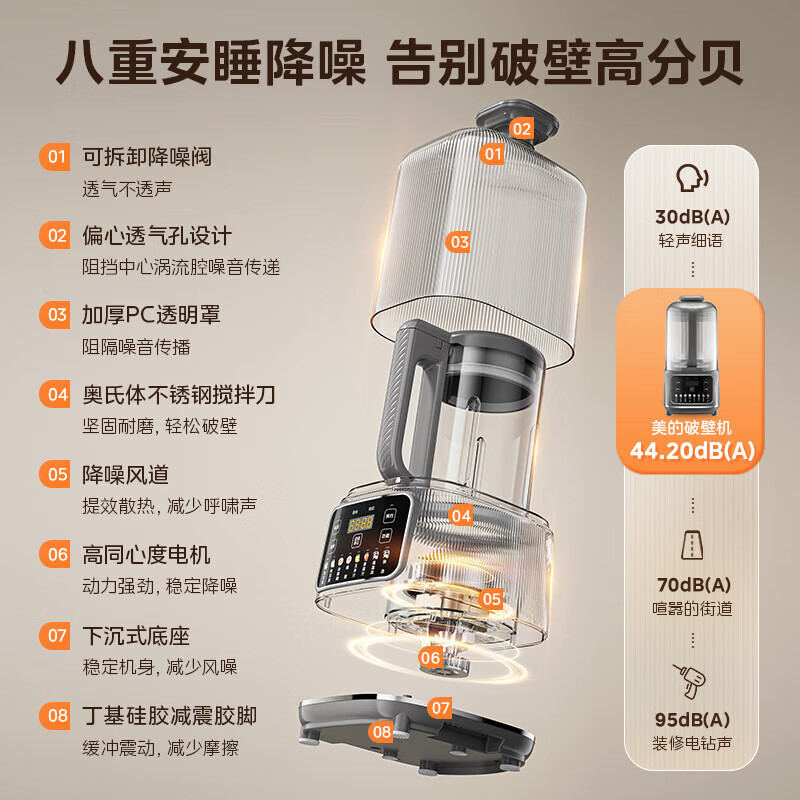 八重安睡降噪 告别破壁高分贝

01 可拆卸降噪阀
透气不透声

02 偏心透气孔设计
阻挡中心涡流腔噪音传递

03 加厚PC透明罩
阻隔噪音传播

04 奥氏体不锈钢搅拌刀
坚固耐磨, 轻松破壁

05 降噪风道
提效散热, 减少呼啸声

06 高同心度电机
动力强劲, 稳定降噪

07 下沉式底座
稳定机身, 减少风噪

08 丁基硅胶减震胶脚
缓冲震动, 减少摩擦

02
01
03
04
05
06
07
08

30dB(A)
轻声细语

美的破壁机
44.20dB(A)

70dB(A)
喧嚣的街道

95dB(A)
装修电钻声