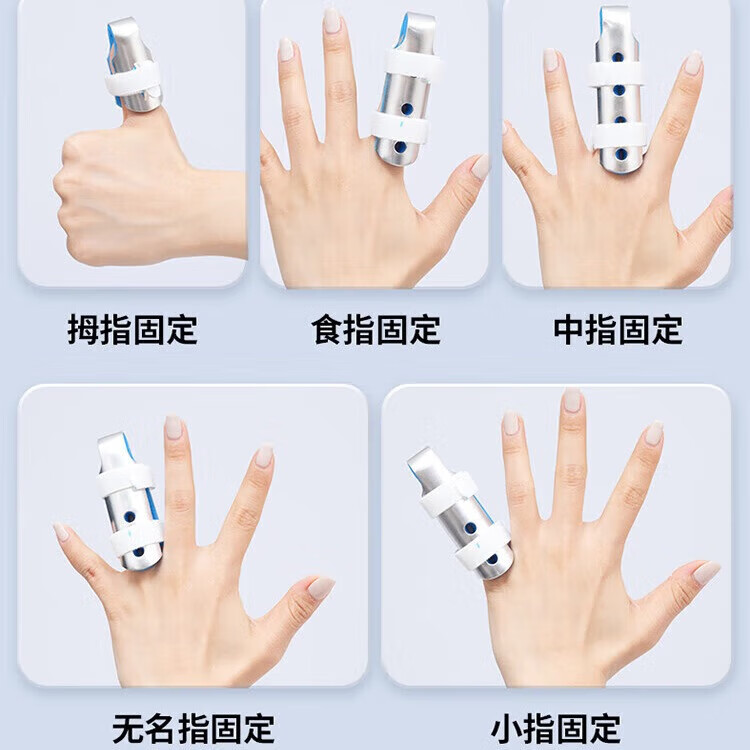 拇指固定

食指固定

中指固定

无名指固定

小指固定