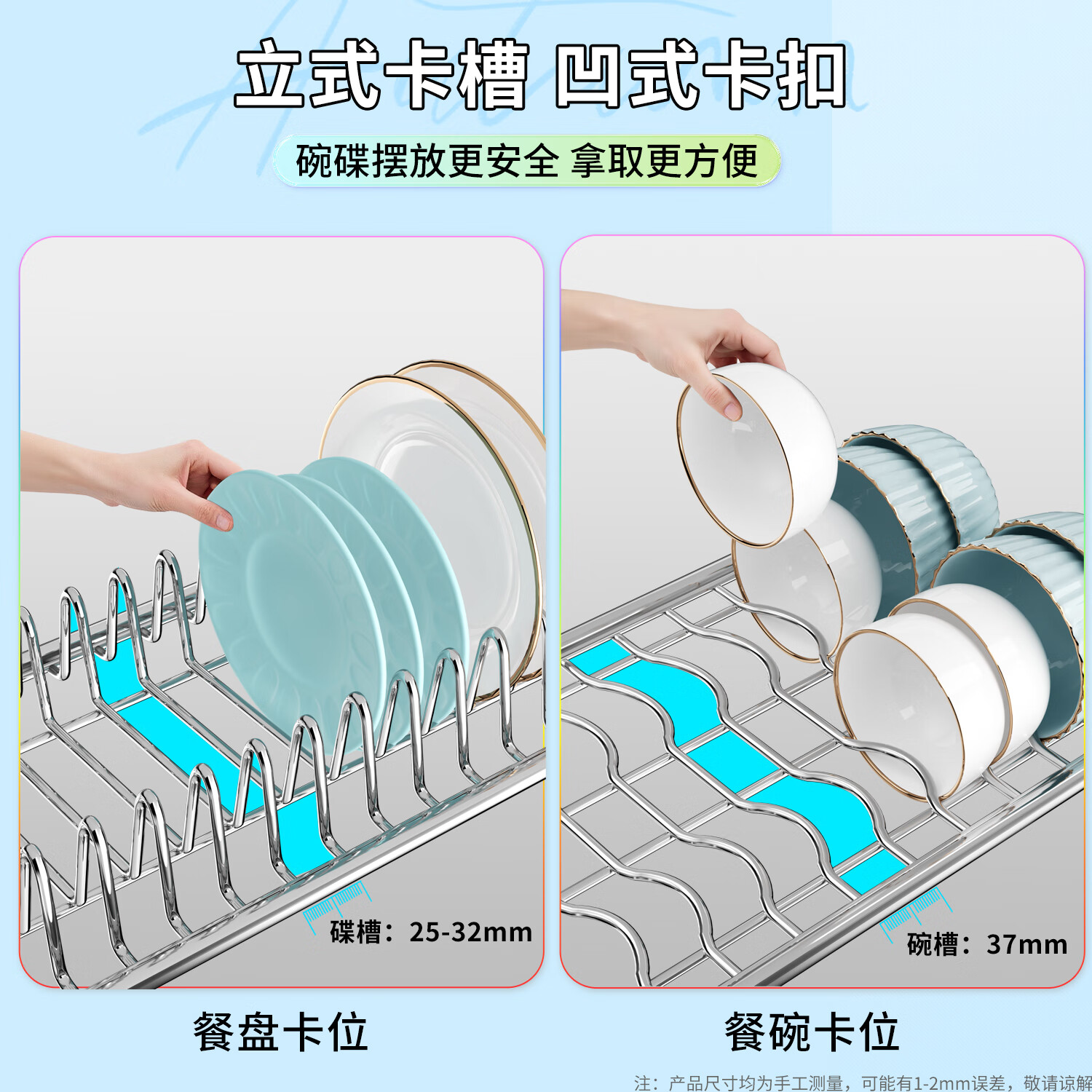 立式卡槽 凹式卡扣

碗碟摆放更安全 拿取更方便

碟槽：25-32mm

碗槽：37mm

餐盘卡位

餐碗卡位

注：产品尺寸均为手工测量，可能有1-2mm误差，敬请谅解