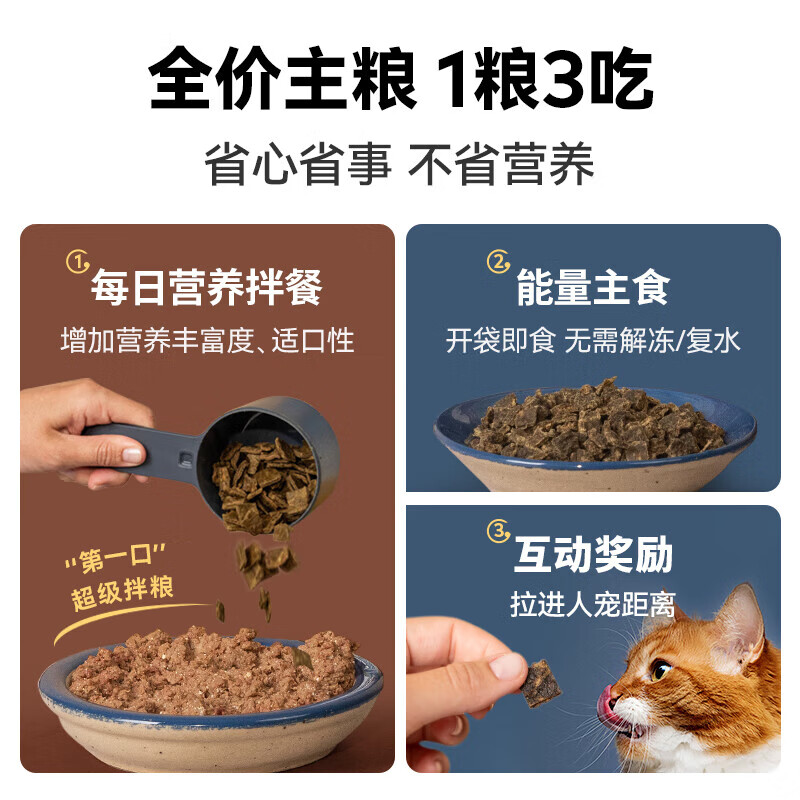 全价主粮 1粮3吃

省心省事 不省营养

①
每日营养拌餐
增加营养丰富度、适口性

"第一口"
超级拌粮

②
能量主食
开袋即食 无需解冻/复水

③
互动奖励
拉进人宠距离