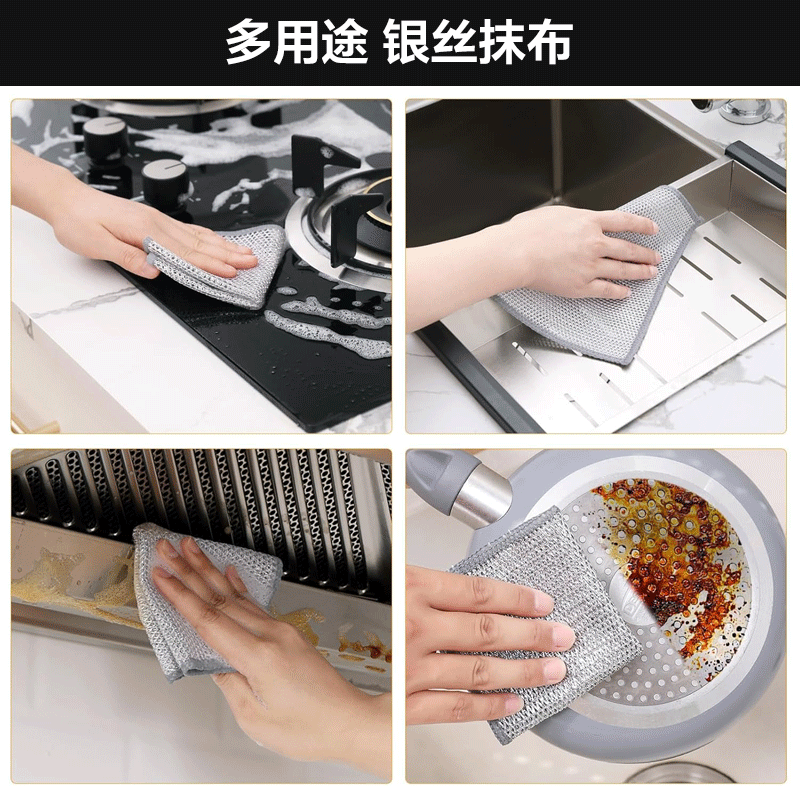 多用途 银丝抹布