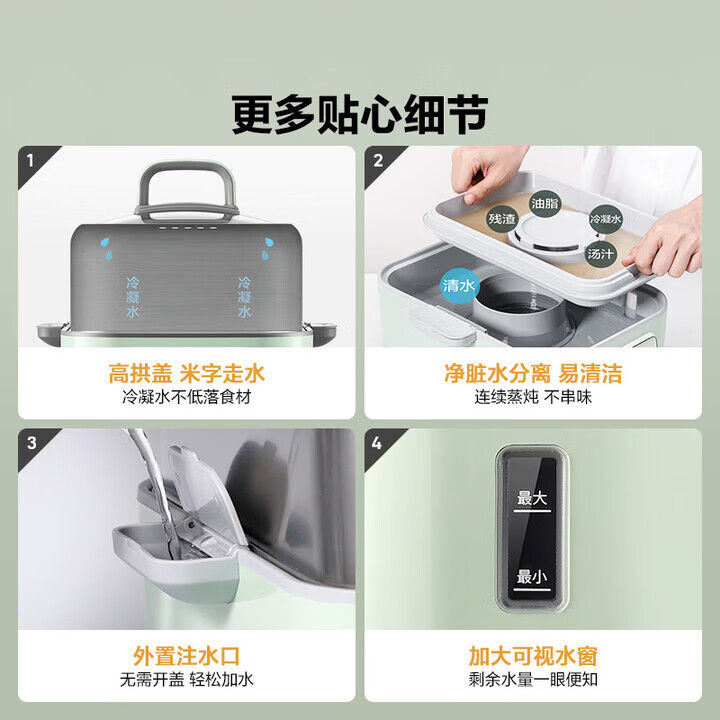 更多贴心细节

1

冷凝水

冷凝水

高拱盖 米字走水
冷凝水不低落食材

2

残渣

油脂

冷凝水

汤汁

清水

净脏水分离 易清洁
连续蒸炖 不串味

3

外置注水口
无需开盖 轻松加水

4

最大

最小

加大可视水窗
剩余水量一眼便知