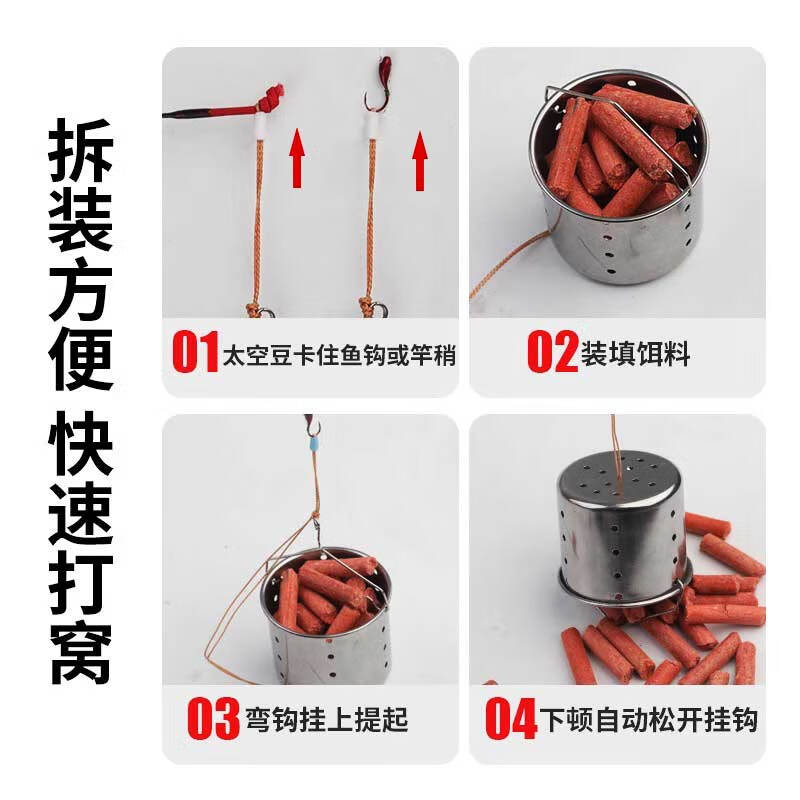 拆装方便 快速打窝

01 太空豆卡住鱼钩或竿稍

02 装填饵料

03 弯钩挂上提起

04 下顿自动松开挂钩