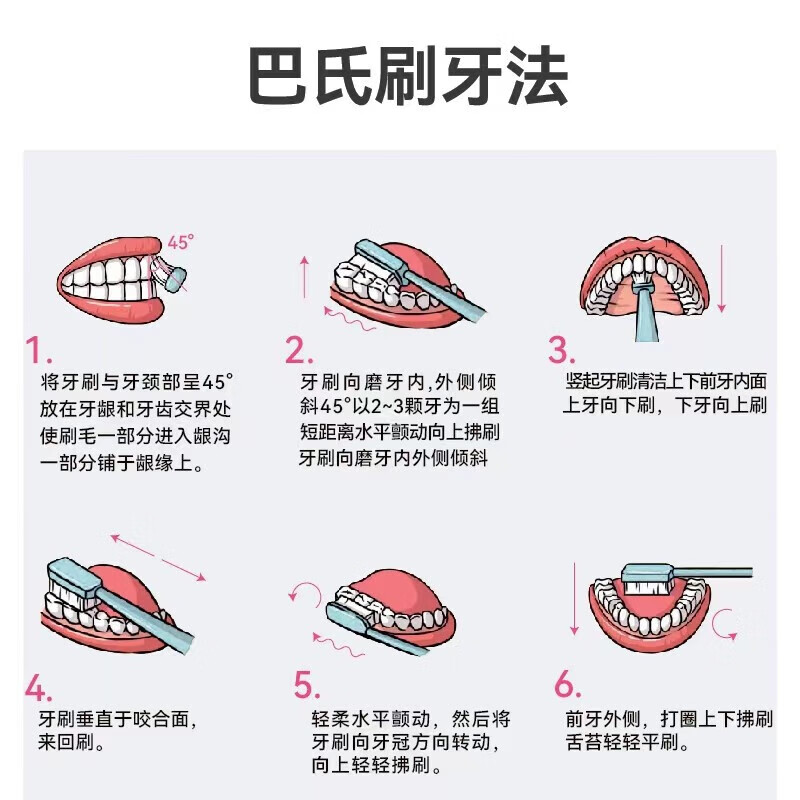 巴氏刷牙法

45°

1.
将牙刷与牙颈部呈45°放在牙龈和牙齿交界处使刷毛一部分进入龈沟一部分铺于龈缘上。

2.
牙刷向磨牙内,外侧倾斜45°以2~3颗牙为一组短距离水平颤动向上拂刷牙刷向磨牙内外侧倾斜

3.
竖起牙刷清洁上下前牙内面上牙向下刷，下牙向上刷

4.
牙刷垂直于咬合面,来回刷。

5.
轻柔水平颤动，然后将牙刷向牙冠方向转动，向上轻轻拂刷。

6.
前牙外侧，打圈上下拂刷舌苔轻轻平刷。