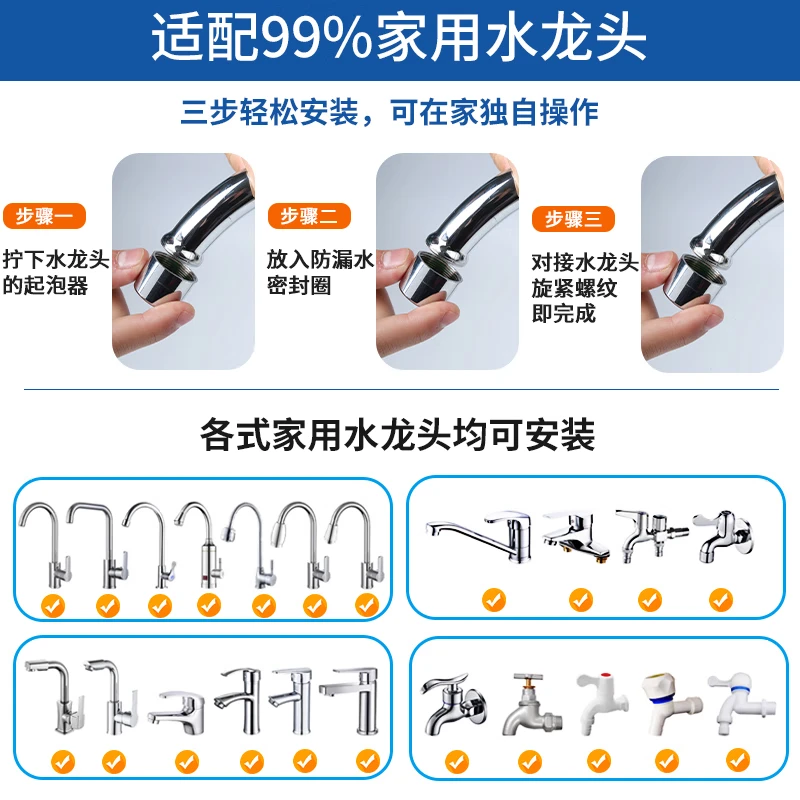 适配99%家用水龙头

三步轻松安装，可在家独自操作

步骤一

拧下水龙头的起泡器

步骤二

放入防漏水密封圈

步骤三

对接水龙头旋紧螺纹即完成

各式家用水龙头均可安装