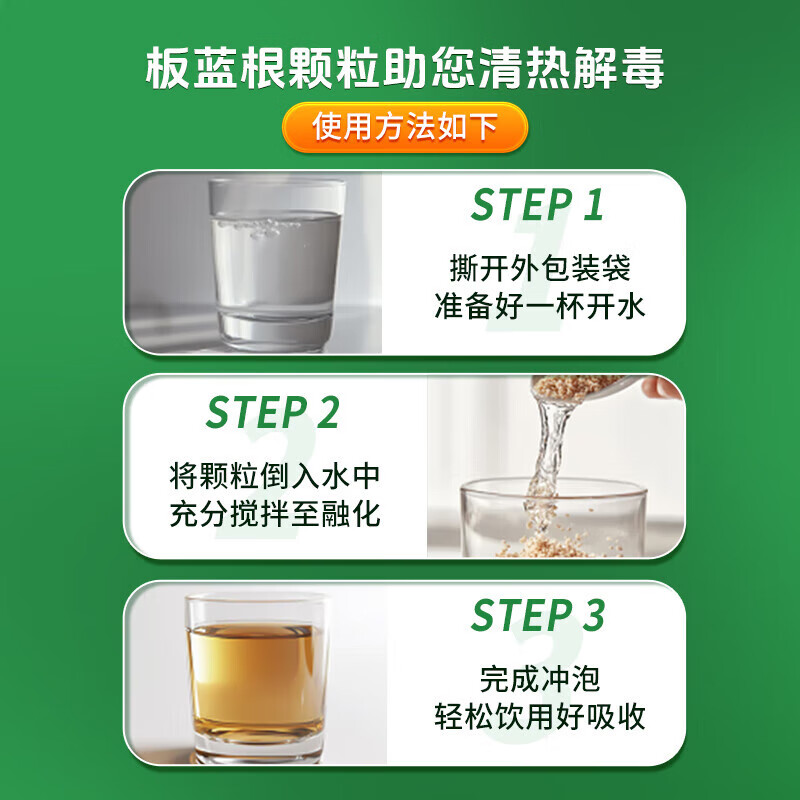 板蓝根颗粒助您清热解毒

使用方法如下

STEP 1

撕开外包装袋
准备好一杯开水

STEP 2

将颗粒倒入水中
充分搅拌至融化

STEP 3

完成冲泡
轻松饮用好吸收