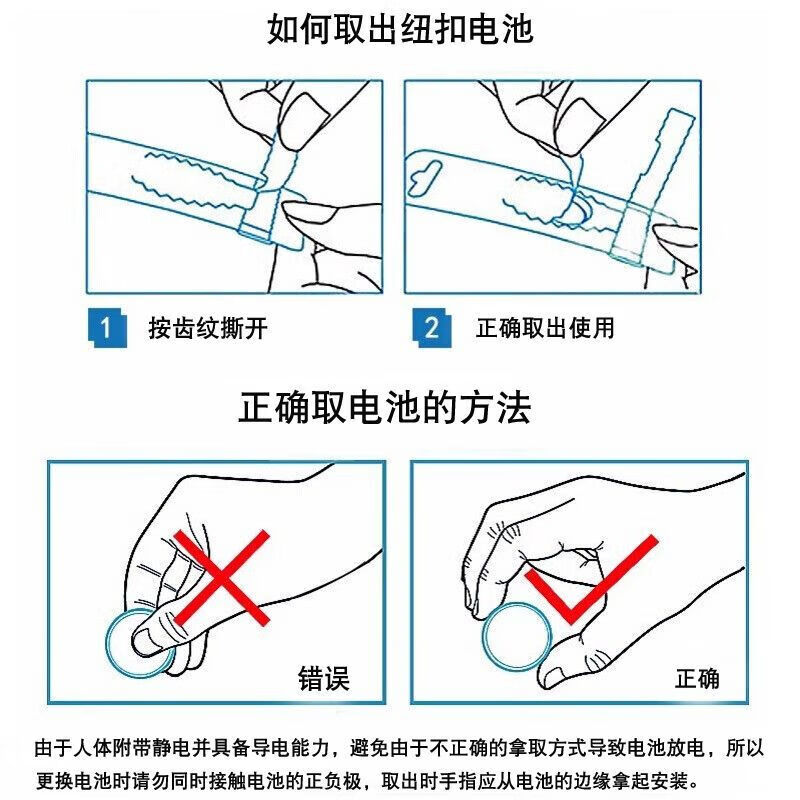 如何取出纽扣电池

1 按齿纹撕开

2 正确取出使用

正确取电池的方法

错误

正确

由于人体附带静电并具备导电能力，避免由于不正确的拿取方式导致电池放电，所以更换电池时请勿同时接触电池的正负极，取出时手指应从电池的边缘拿起安装。