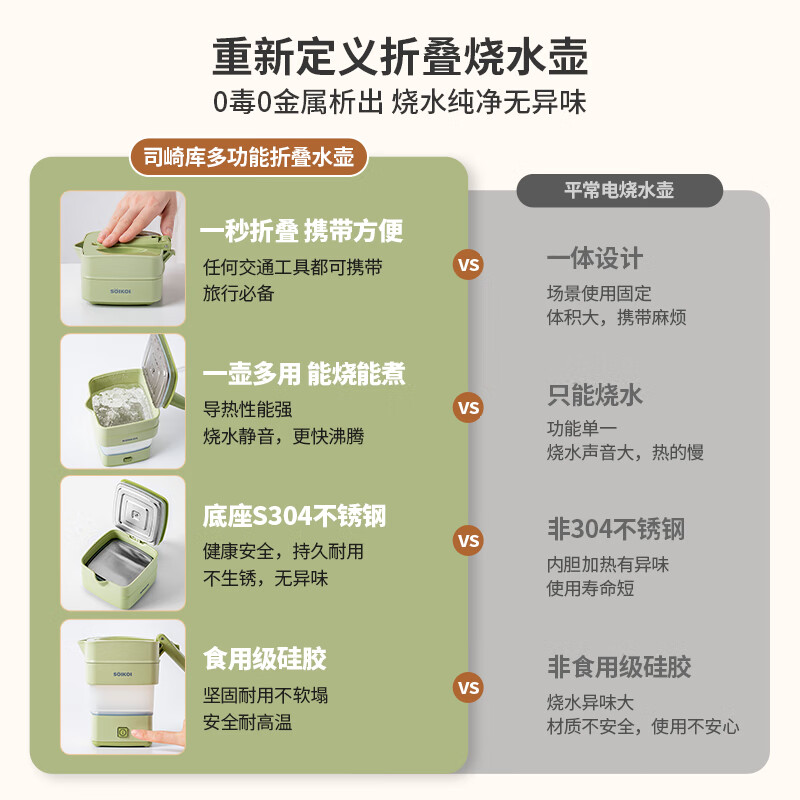 重新定义折叠烧水壶
0毒0金属析出 烧水纯净无异味

司崎库多功能折叠水壶

SOIKOI

一秒折叠 携带方便
任何交通工具都可携带
旅行必备

一壶多用 能烧能煮
导热性能强
烧水静音，更快沸腾

底座S304不锈钢
健康安全，持久耐用
不生锈，无异味

SOIKOI

食用级硅胶
坚固耐用不软塌
安全耐高温

VS
VS
VS
VS

平常电烧水壶

一体设计
场景使用固定
体积大，携带麻烦

只能烧水
功能单一
烧水声音大，热的慢

非304不锈钢
内胆加热有异味
使用寿命短

非食用级硅胶
烧水异味大
材质不安全，使用不安心