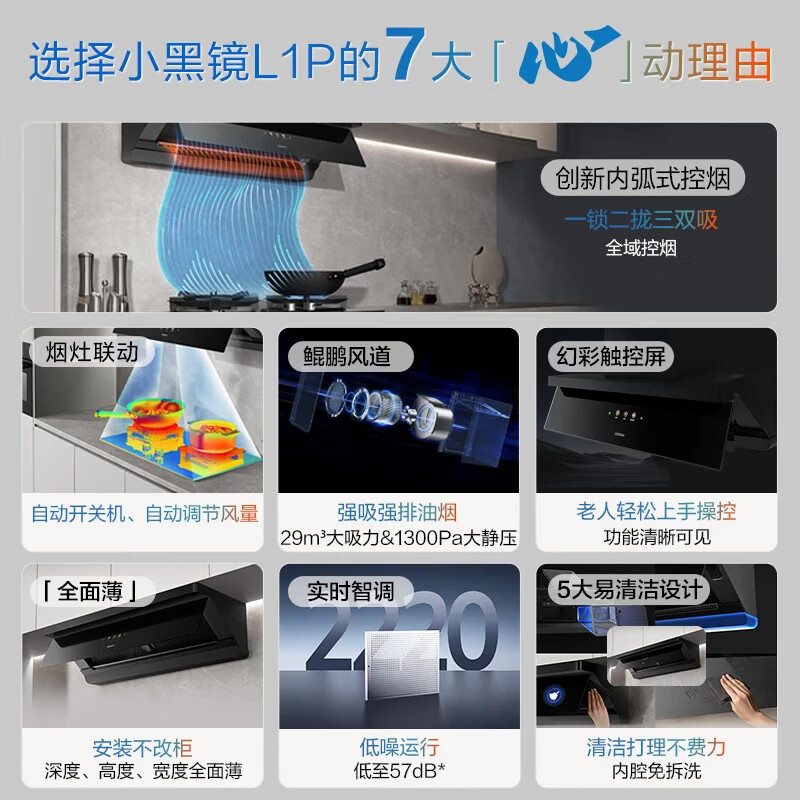 选择小黑镜L1P的7大「心」动理由

创新内弧式控烟
一锁二拢三双吸
全域控烟

烟灶联动
自动开关机、自动调节风量

鲲鹏风道
强吸强排油烟
29m³大吸力&1300Pa大静压

幻彩触控屏
老人轻松上手操控
功能清晰可见

「全面薄」
安装不改柜
深度、高度、宽度全面薄

实时智调
2220
低噪运行
低至57dB*

5大易清洁设计
清洁打理不费力
内腔免拆洗