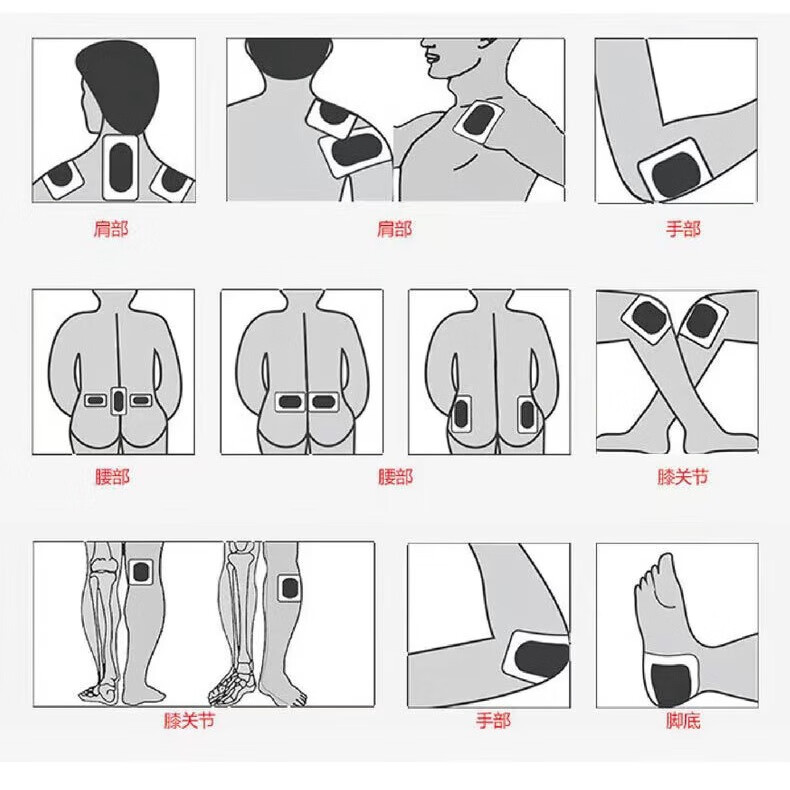 肩部

肩部

手部

腰部

腰部

膝关节

膝关节

手部

脚底