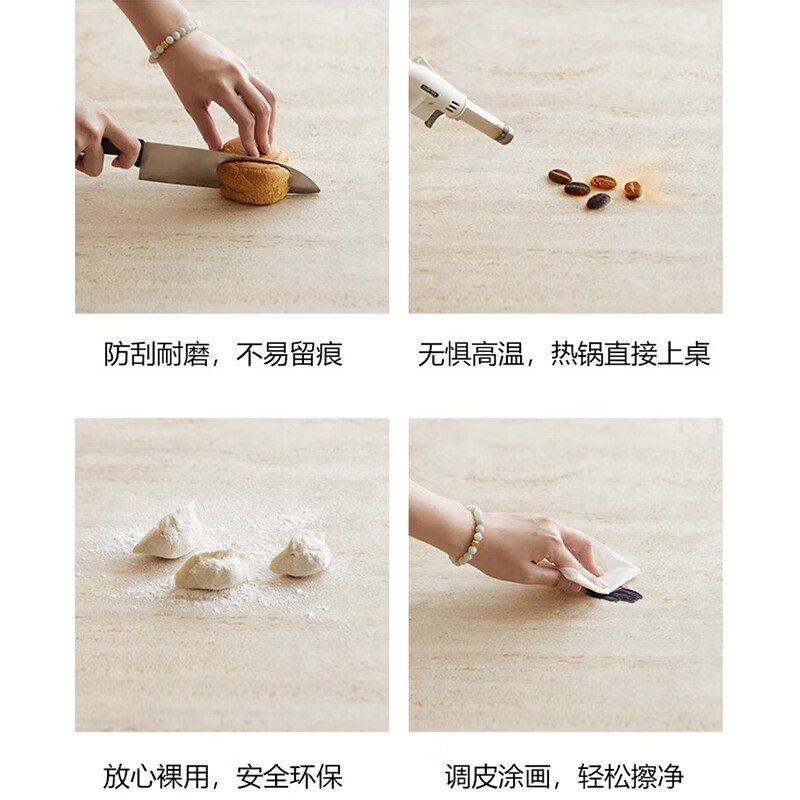 防刮耐磨，不易留痕

无惧高温，热锅直接上桌

放心裸用，安全环保

调皮涂画，轻松擦净