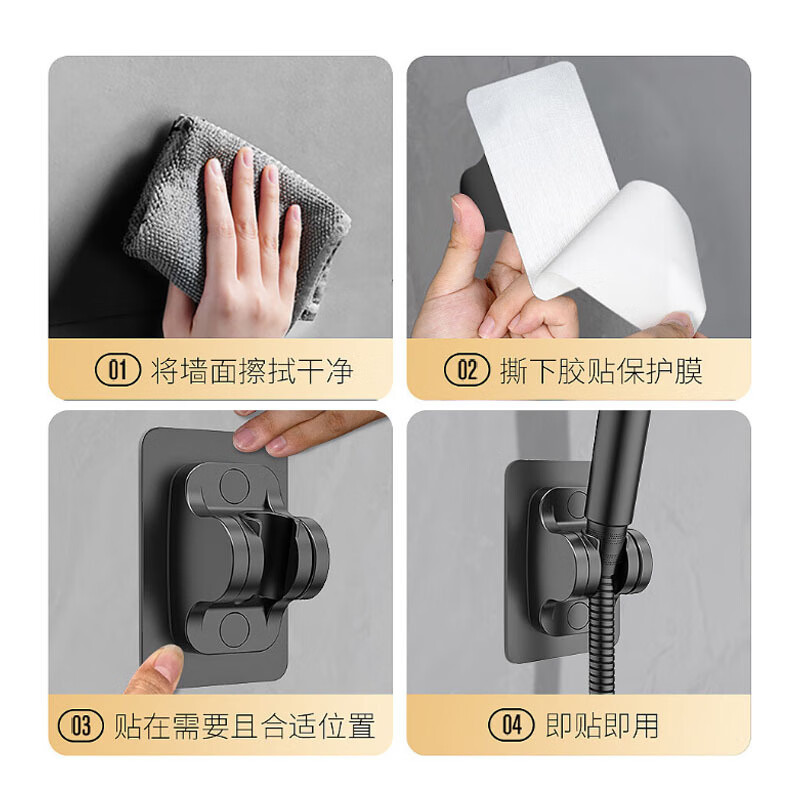 01 将墙面擦拭干净

02 撕下胶贴保护膜

03 贴在需要且合适位置

04 即贴即用