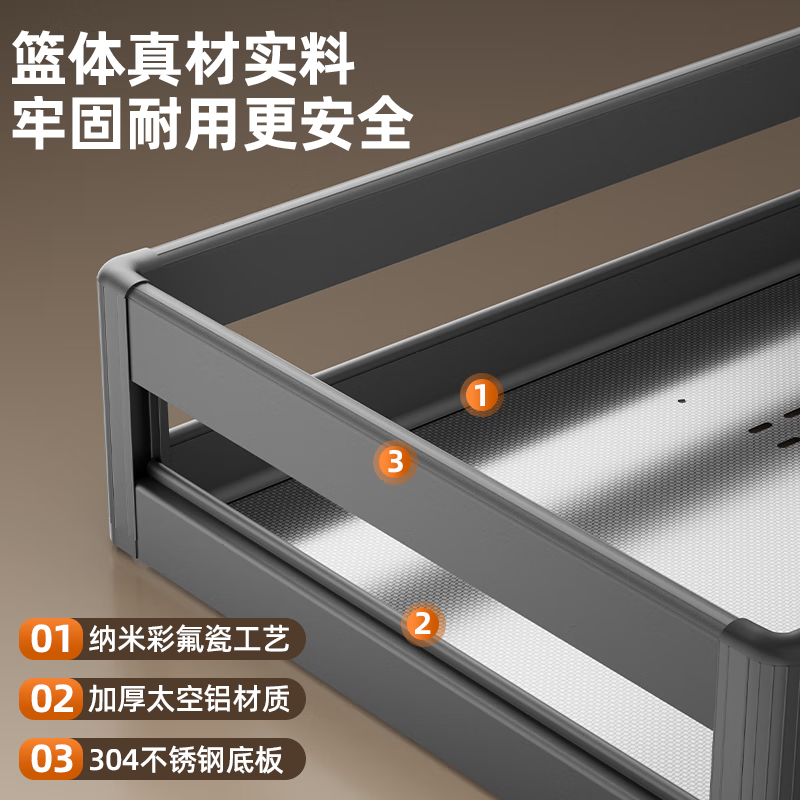 篮体真材实料
牢固耐用更安全

1
3
2

01 纳米彩氟瓷工艺
02 加厚太空铝材质
03 304不锈钢底板