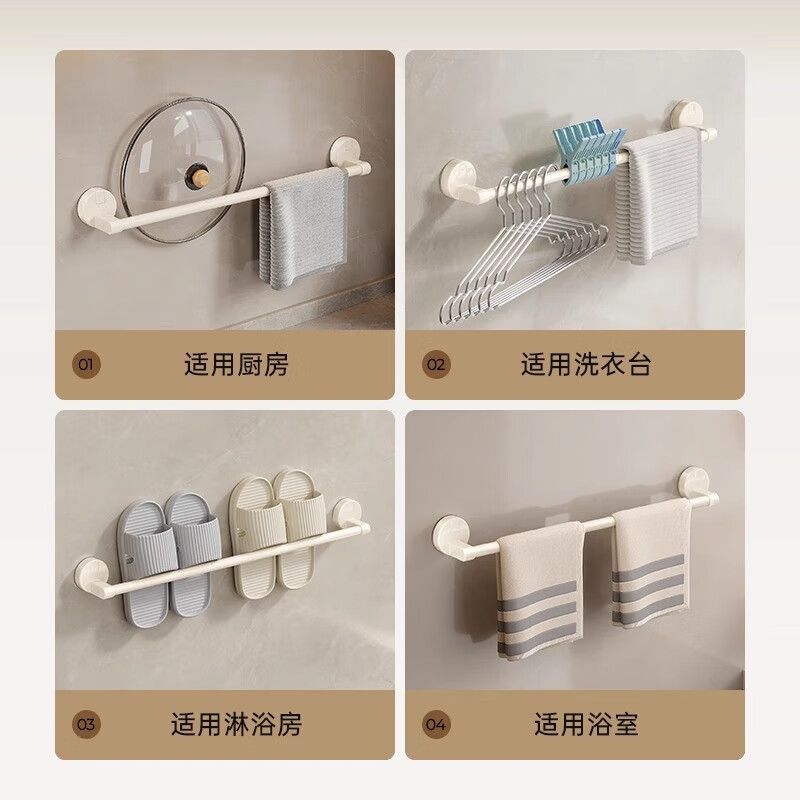 01 适用厨房

02 适用洗衣台

03 适用淋浴房

04 适用浴室