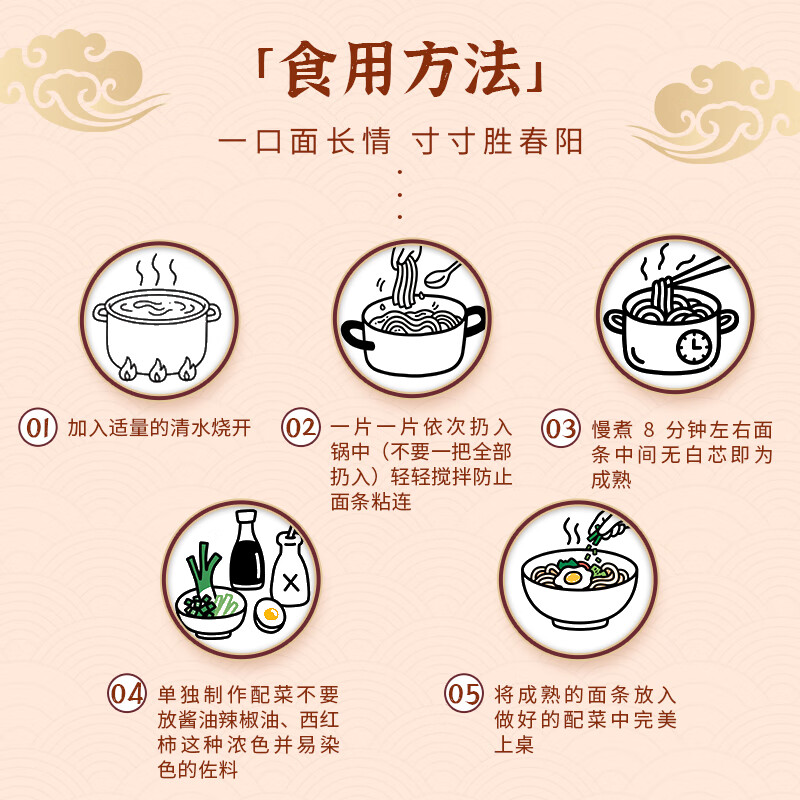 「食用方法」

一口面长情 寸寸胜春阳

01 加入适量的清水烧开

02 一片一片依次扔入锅中（不要一把全部扔入）轻轻搅拌防止面条粘连

03 慢煮 8 分钟左右面条中间无白芯即为成熟

04 单独制作配菜不要放酱油辣椒油、西红柿这种浓色并易染色的佐料

05 将成熟的面条放入做好的配菜中完美上桌