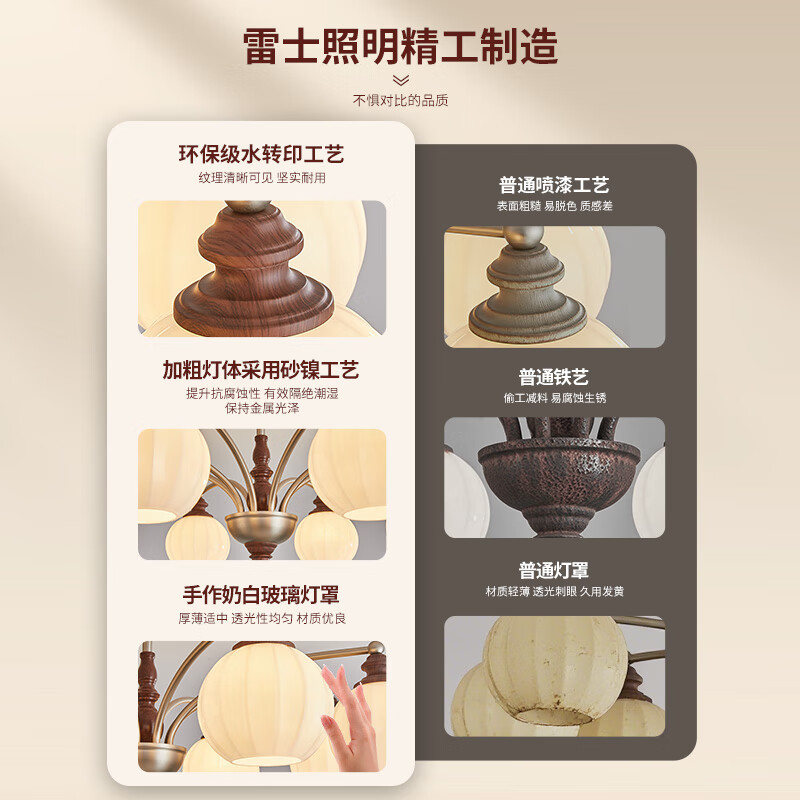 雷士照明精工制造

不惧对比的品质

环保级水转印工艺

纹理清晰可见 坚实耐用

加粗灯体采用砂镍工艺

提升抗腐蚀性 有效隔绝潮湿
保持金属光泽

手作奶白玻璃灯罩

厚薄适中 透光性均匀 材质优良

普通喷漆工艺

表面粗糙 易脱色 质感差

普通铁艺

偷工减料 易腐蚀生锈

普通灯罩

材质轻薄 透光刺眼 久用发黄