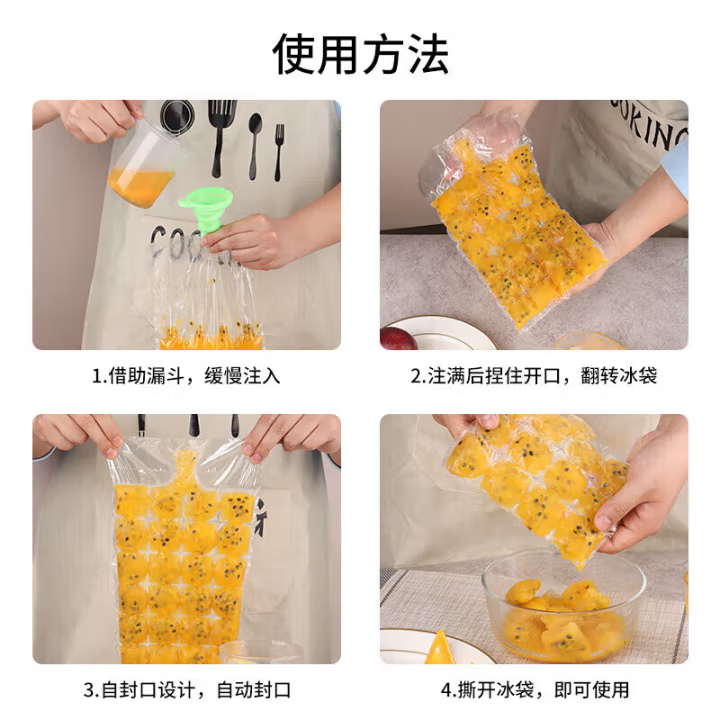 使用方法

COO

OOKING

1.借助漏斗，缓慢注入

2.注满后捏住开口，翻转冰袋

3.自封口设计，自动封口

4.撕开冰袋，即可使用