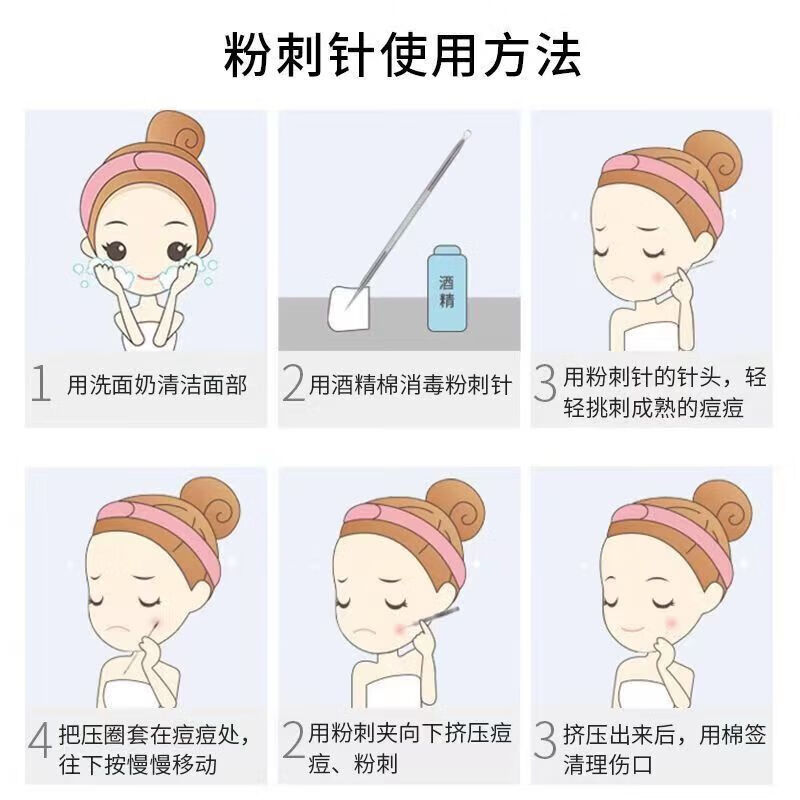 粉刺针使用方法

酒精

1 用洗面奶清洁面部

2 用酒精棉消毒粉刺针

3 用粉刺针的针头，轻轻挑刺成熟的痘痘

4 把压圈套在痘痘处，往下按慢慢移动

2 用粉刺夹向下挤压痘痘、粉刺

3 挤压出来后，用棉签清理伤口