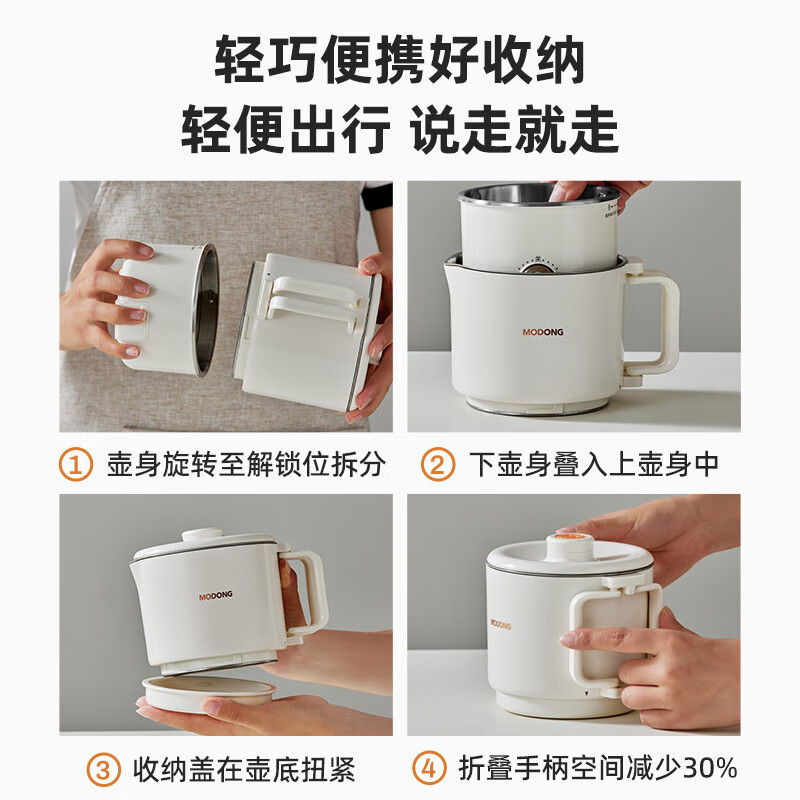 轻巧便携好收纳
轻便出行 说走就走

MODONG

① 壶身旋转至解锁位拆分

② 下壶身叠入上壶身中

MODONG

MODONG

③ 收纳盖在壶底扭紧

④ 折叠手柄空间减少30%