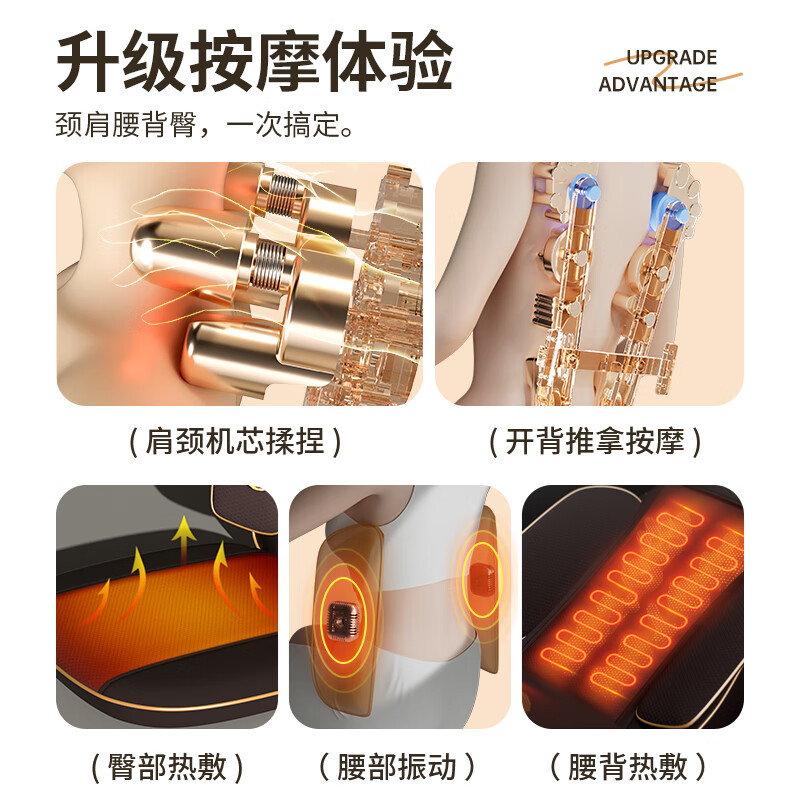 升级按摩体验

UPGRADE
ADVANTAGE

颈肩腰背臀，一次搞定。

（肩颈机芯揉捏）

（开背推拿按摩）

（臀部热敷）

（腰部振动）

（腰背热敷）