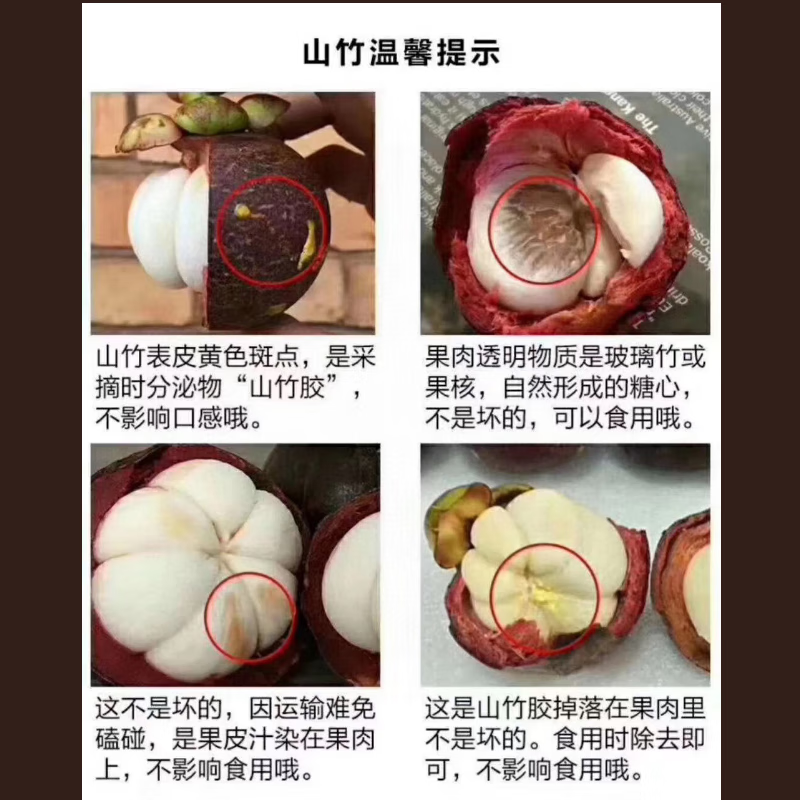 山竹温馨提示

山竹表皮黄色斑点，是采摘时分泌物“山竹胶”，不影响口感哦。

果肉透明物质是玻璃竹或果核，自然形成的糖心，不是坏的，可以食用哦。

这不是坏的，因运输难免磕碰，是果皮汁染在果肉上，不影响食用哦。

这是山竹胶掉落在果肉里不是坏的。食用时除去即可，不影响食用哦。