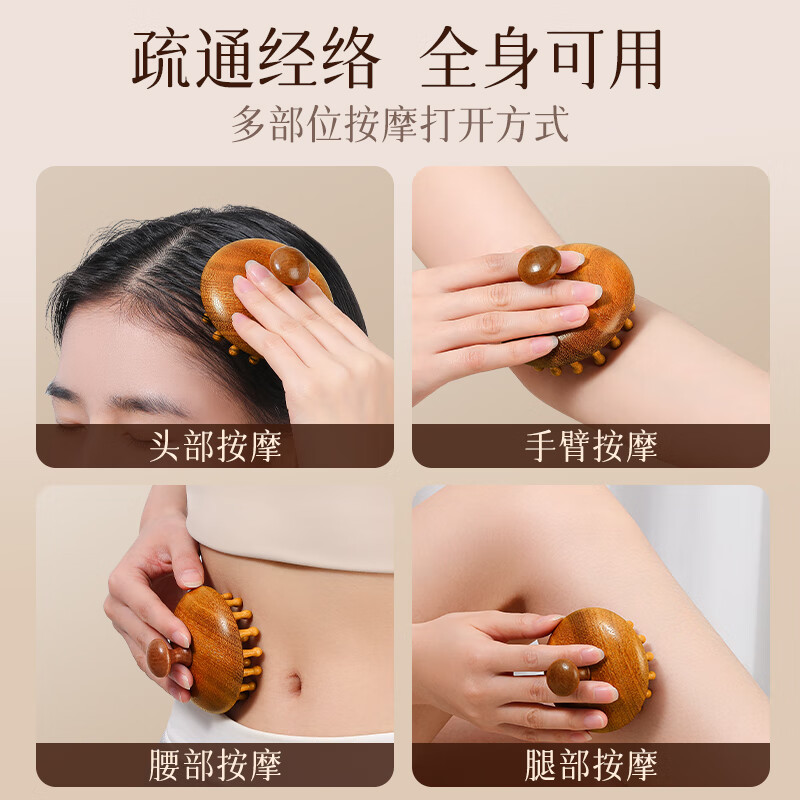 疏通经络 全身可用
多部位按摩打开方式

头部按摩

手臂按摩

腰部按摩

腿部按摩