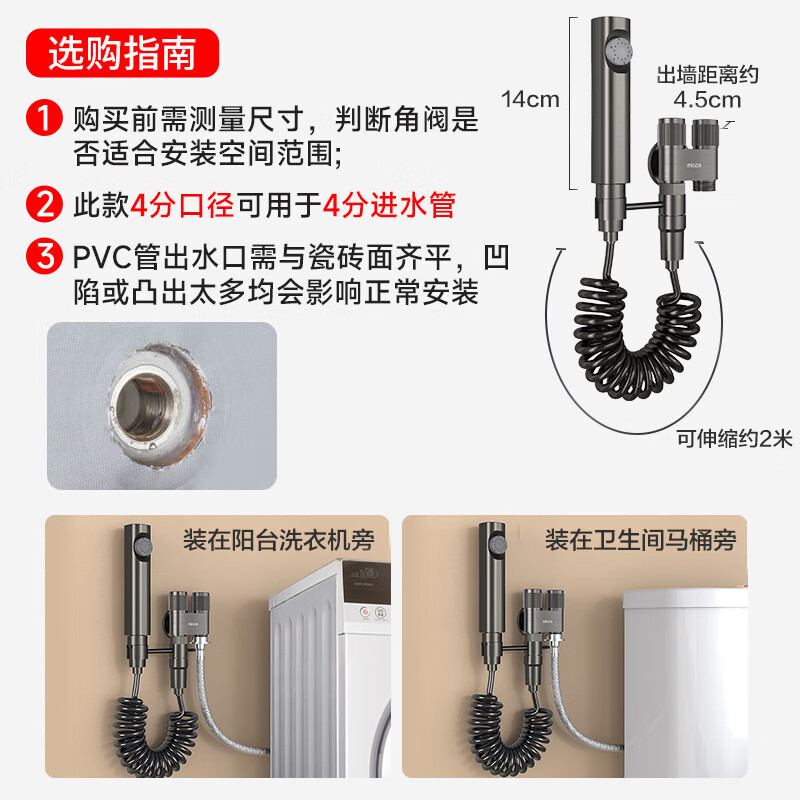 选购指南

1 购买前需测量尺寸，判断角阀是否适合安装空间范围；

2 此款4分口径可用于4分进水管

3 PVC管出水口需与瓷砖面齐平，凹陷或凸出太多均会影响正常安装

14cm

出墙距离约
4.5cm

micoe

可伸缩约2米

装在阳台洗衣机旁

装在卫生间马桶旁