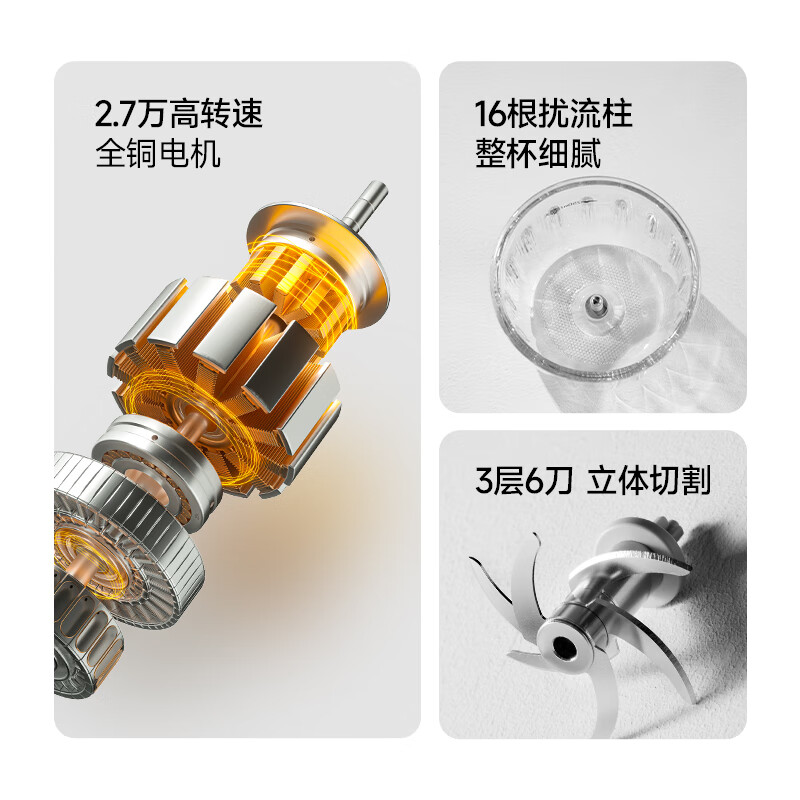 2.7万高转速
全铜电机

16根扰流柱
整杯细腻

3层6刀 立体切割