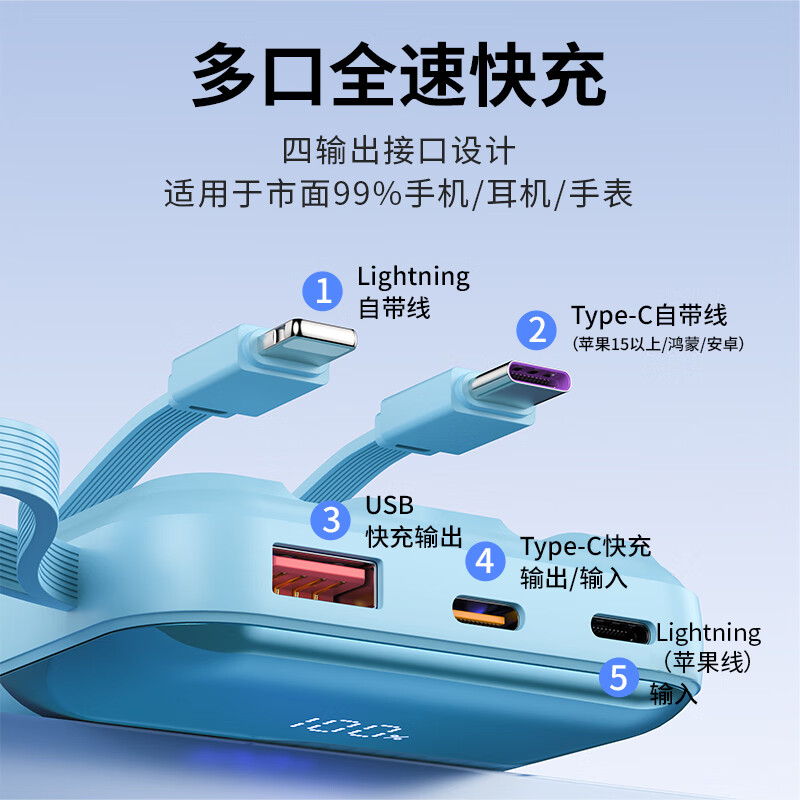 多口全速快充

四输出接口设计
适用于市面99%手机/耳机/手表

1 Lightning
自带线

2 Type-C自带线
(苹果15以上/鸿蒙/安卓)

3 USB
快充输出

4 Type-C快充
输出/输入

Lightning
(苹果线)
5 输入

100%