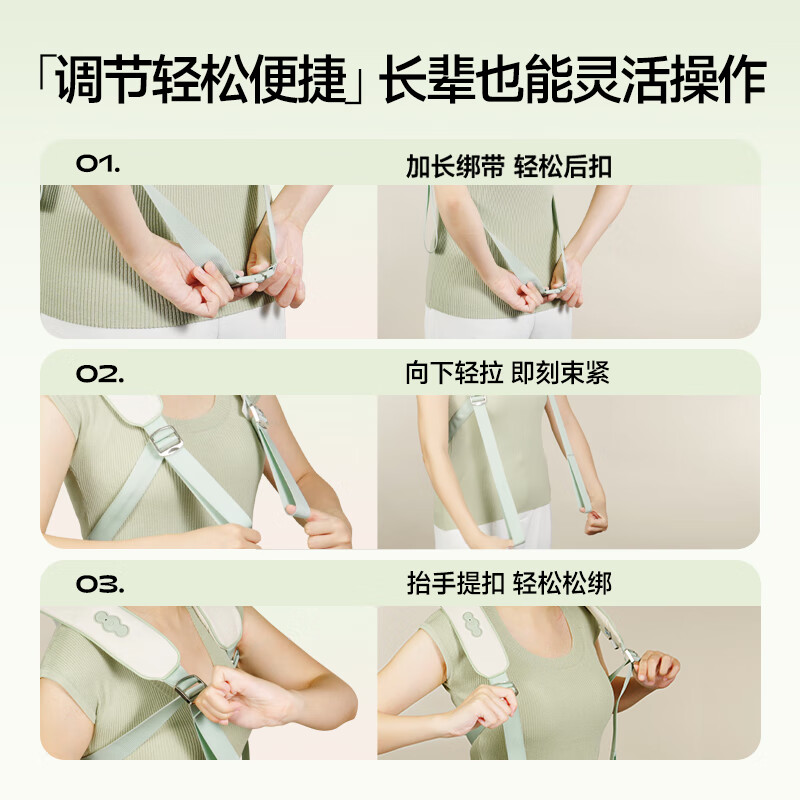 「调节轻松便捷」长辈也能灵活操作

01.

加长绑带 轻松后扣

02.

向下轻拉 即刻束紧

03.

抬手提扣 轻松松绑