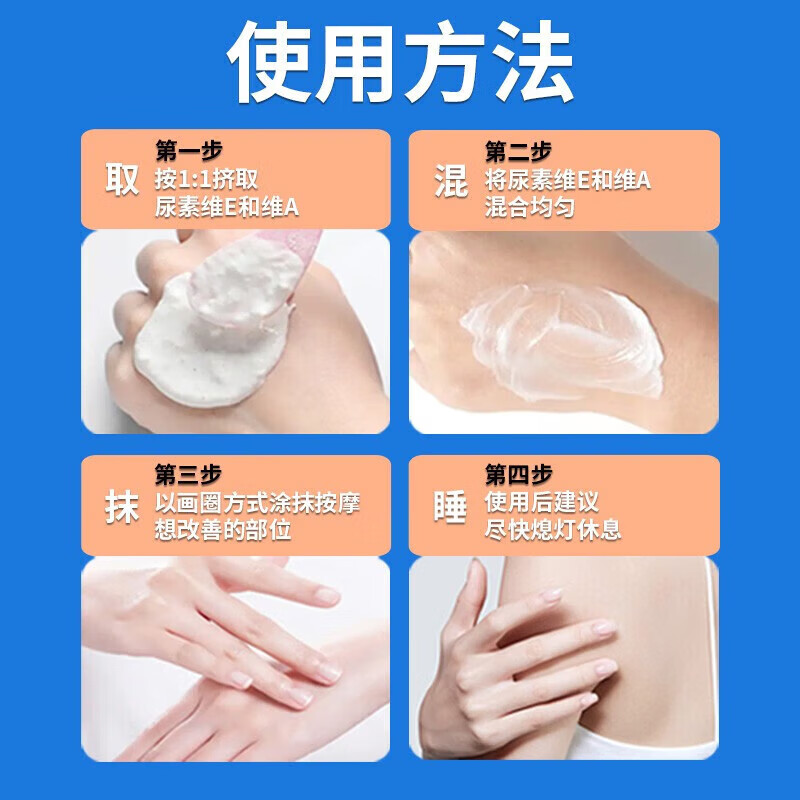 使用方法

取
第一步
按1:1挤取
尿素维E和维A

混
第二步
将尿素维E和维A
混合均匀

抹
第三步
以画圈方式涂抹按摩
想改善的部位

睡
第四步
使用后建议
尽快熄灯休息