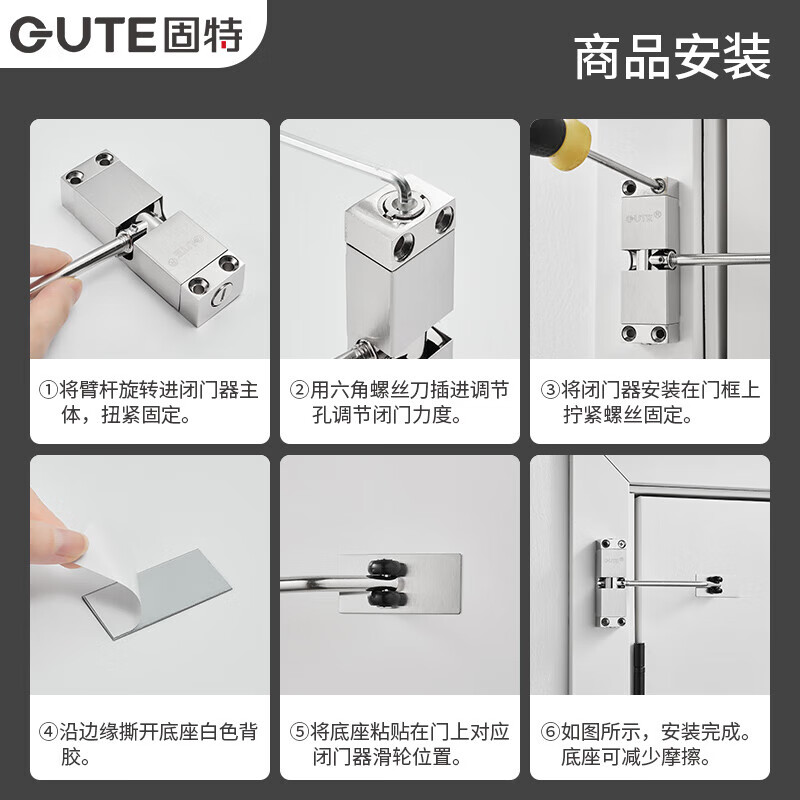 GUTE 固特

商品安装

①将臂杆旋转进闭门器主体，扭紧固定。

②用六角螺丝刀插进调节孔调节闭门力度。

③将闭门器安装在门框上拧紧螺丝固定。

④沿边缘撕开底座白色背胶。

⑤将底座粘贴在门上对应闭门器滑轮位置。

⑥如图所示，安装完成。底座可减少摩擦。