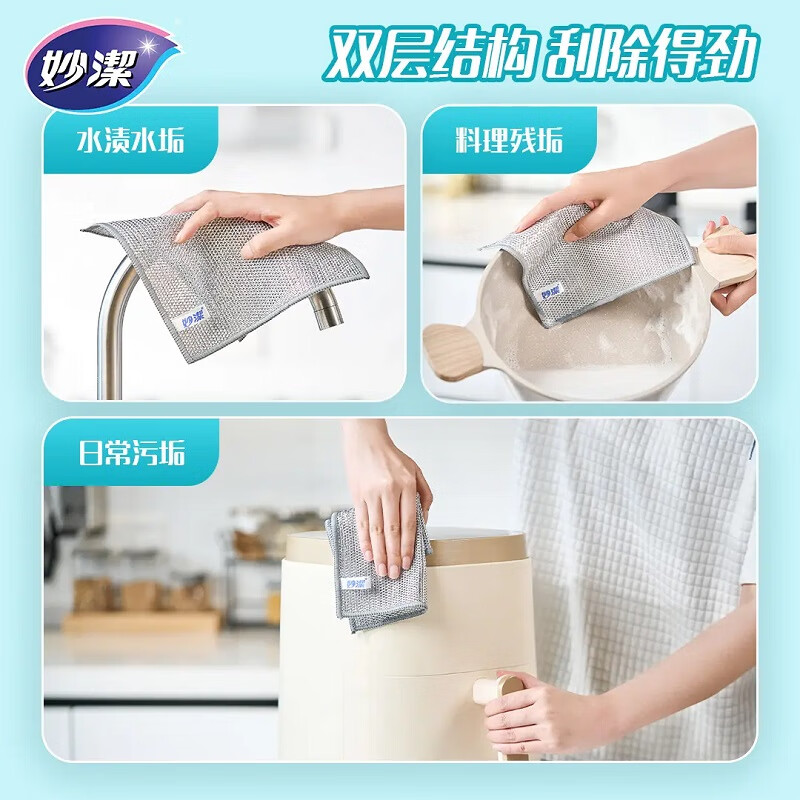 妙潔

双层结构 刮除得劲

水渍水垢

妙潔

料理残垢

妙潔

日常污垢

妙潔