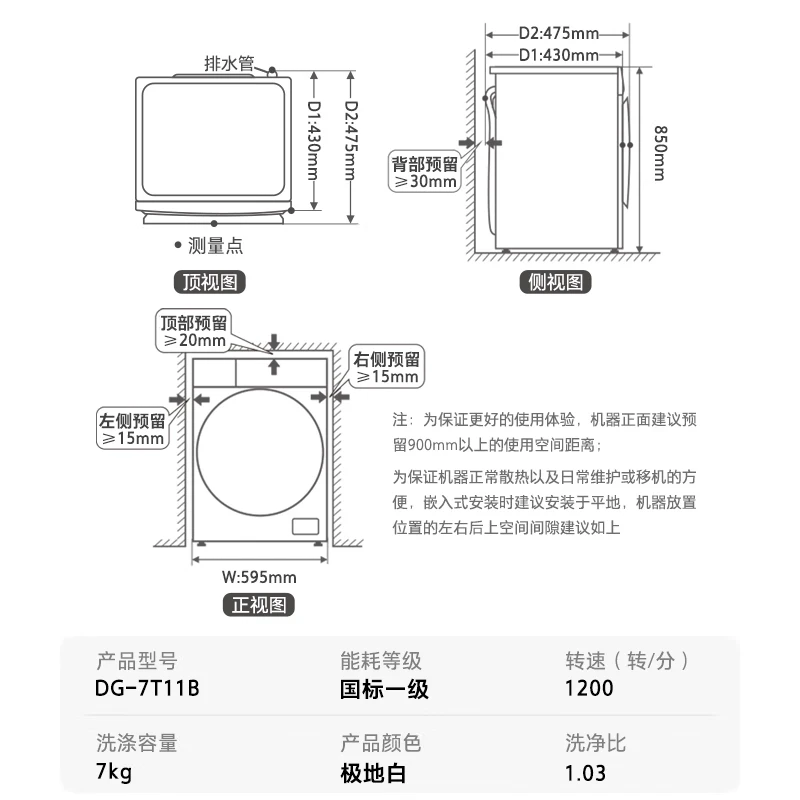 排水管

D1:430mm

D2:475mm

• 测量点

顶视图

D2:475mm

D1:430mm

850mm

背部预留
≥30mm

侧视图

顶部预留
≥20mm

右侧预留
≥15mm

左侧预留
≥15mm

W:595mm

正视图

注：为保证更好的使用体验，机器正面建议预留900mm以上的使用空间距离；

为保证机器正常散热以及日常维护或移机的方便，嵌入式安装时建议安装于平地，机器放置位置的左右后上空间间隙建议如上

| 产品型号 | 能耗等级 | 转速（转/分） |
|---|---|---|
| DG-7T11B | 国标一级 | 1200 |
| 洗涤容量 | 产品颜色 | 洗净比 |
| 7kg | 极地白 | 1.03 |