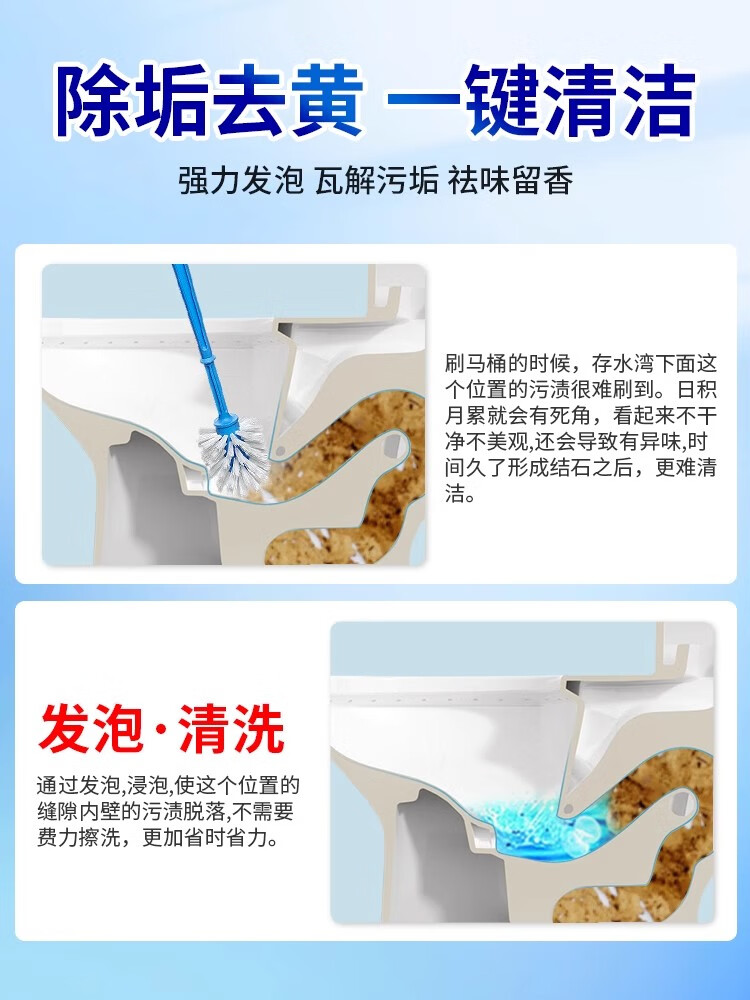 除垢去黄 一键清洁

强力发泡 瓦解污垢 祛味留香

刷马桶的时候，存水湾下面这个位置的污渍很难刷到。日积月累就会有死角，看起来不干净不美观,还会导致有异味,时间久了形成结石之后，更难清洁。

发泡·清洗

通过发泡,浸泡,使这个位置的缝隙内壁的污渍脱落,不需要费力擦洗，更加省时省力。