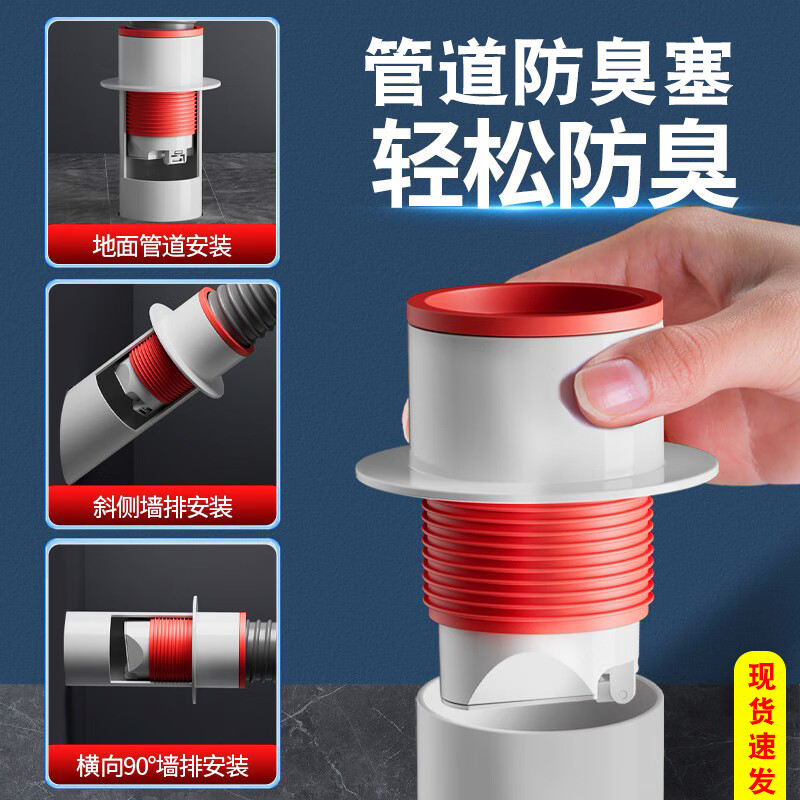 管道防臭塞
轻松防臭

地面管道安装

斜侧墙排安装

横向90°墙排安装

现货速发