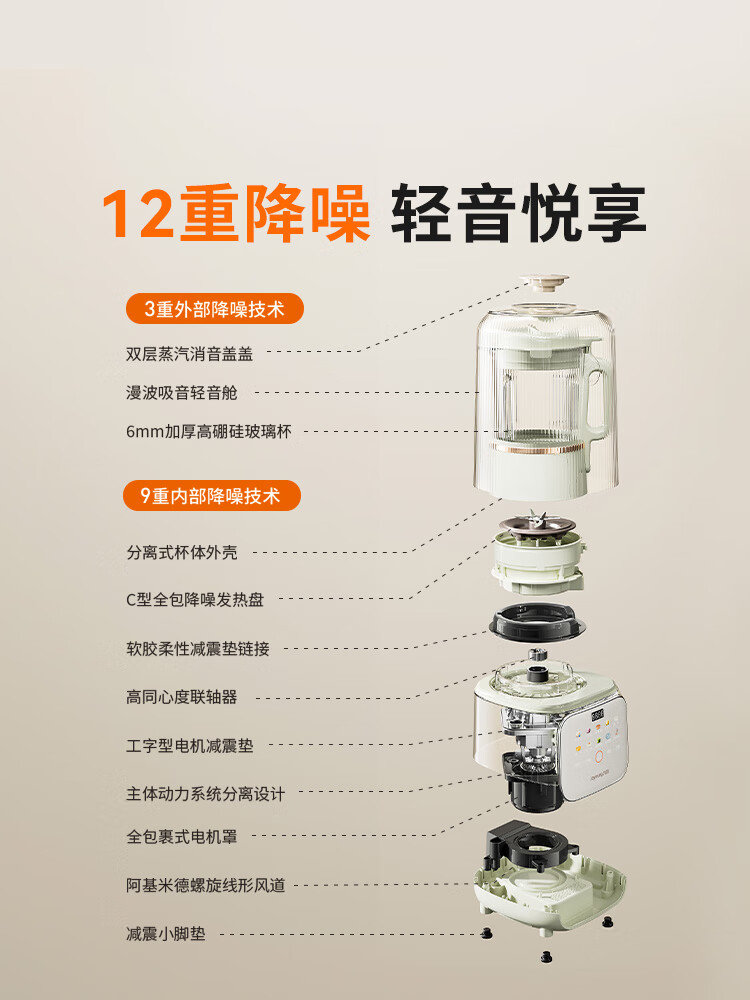 12重降噪 轻音悦享

3重外部降噪技术

双层蒸汽消音盖盖

漫波吸音轻音舱

6mm加厚高硼硅玻璃杯

9重内部降噪技术

分离式杯体外壳

C型全包降噪发热盘

软胶柔性减震垫链接

高同心度联轴器

工字型电机减震垫

主体动力系统分离设计

全包裹式电机罩

阿基米德螺旋线形风道

减震小脚垫