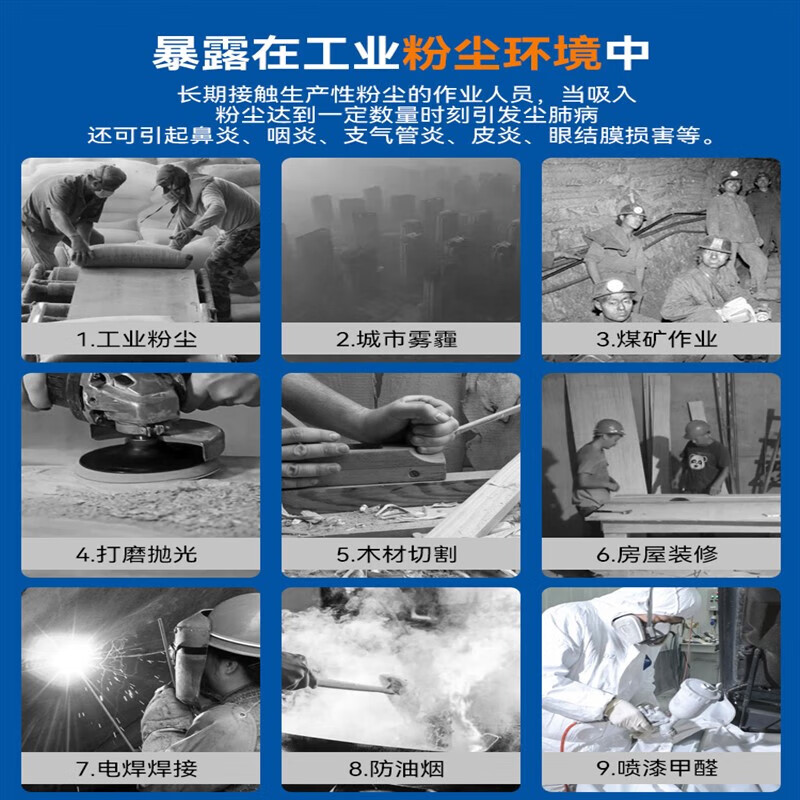 暴露在工业粉尘环境中

长期接触生产性粉尘的作业人员，当吸入粉尘达到一定数量时刻引发尘肺病还可引起鼻炎、咽炎、支气管炎、皮炎、眼结膜损害等。

1.工业粉尘

2.城市雾霾

3.煤矿作业

4.打磨抛光

5.木材切割

6.房屋装修

7.电焊焊接

8.防油烟

9.喷漆甲醛