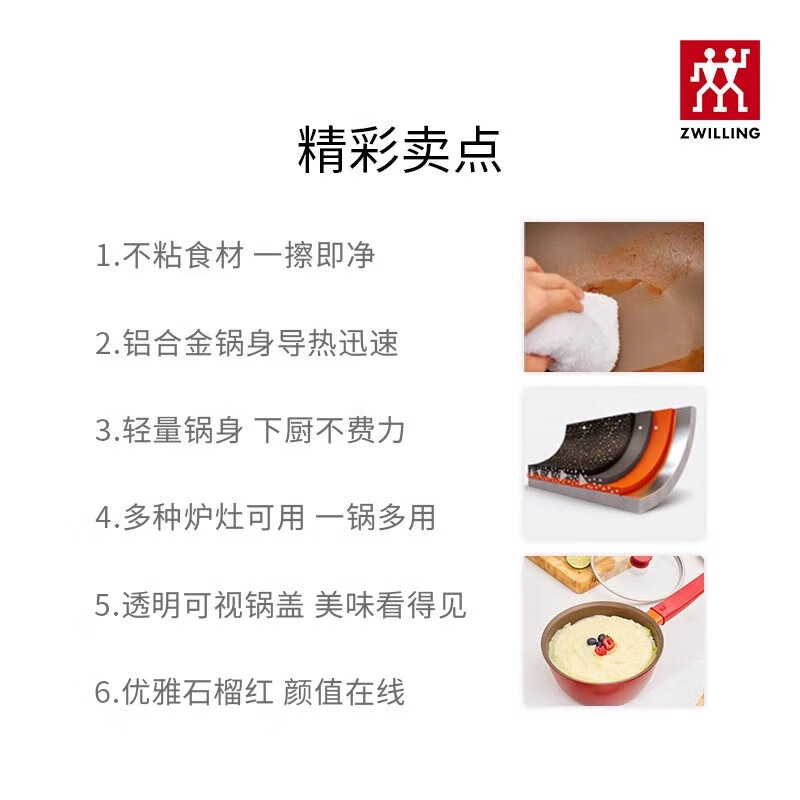 ZWILLING

精彩卖点

1.不粘食材 一擦即净

2.铝合金锅身导热迅速

3.轻量锅身 下厨不费力

4.多种炉灶可用 一锅多用

5.透明可视锅盖 美味看得见

6.优雅石榴红 颜值在线