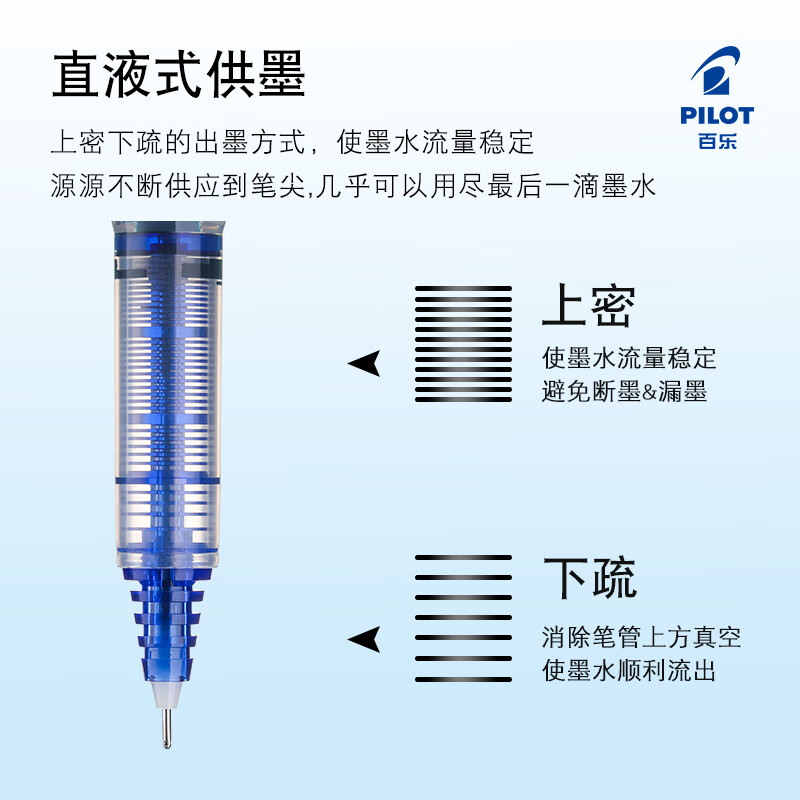 直液式供墨

PILOT
百乐

上密下疏的出墨方式，使墨水流量稳定
源源不断供应到笔尖,几乎可以用尽最后一滴墨水

上密
使墨水流量稳定
避免断墨&漏墨

下疏
消除笔管上方真空
使墨水顺利流出