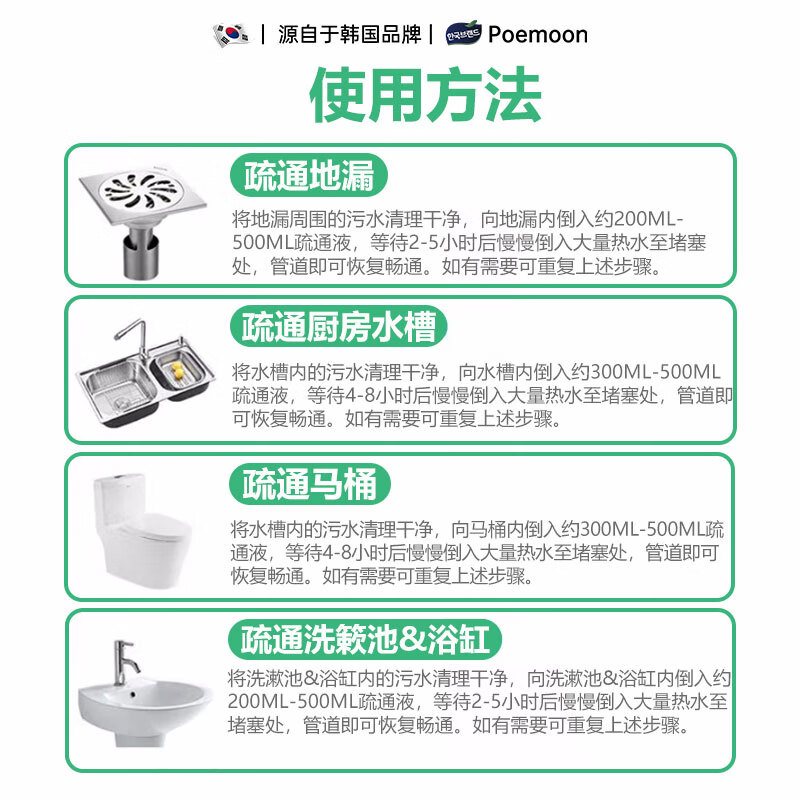 | 源自于韩国品牌 | 한국브랜드 Poemoon

使用方法

疏通地漏

将地漏周围的污水清理干净，向地漏内倒入约200ML-500ML疏通液，等待2-5小时后慢慢倒入大量热水至堵塞处，管道即可恢复畅通。如有需要可重复上述步骤。

疏通厨房水槽

将水槽内的污水清理干净，向水槽内倒入约300ML-500ML疏通液，等待4-8小时后慢慢倒入大量热水至堵塞处，管道即可恢复畅通。如有需要可重复上述步骤。

疏通马桶

将水槽内的污水清理干净，向马桶内倒入约300ML-500ML疏通液，等待4-8小时后慢慢倒入大量热水至堵塞处，管道即可恢复畅通。如有需要可重复上述步骤。

疏通洗簌池&浴缸

将洗漱池&浴缸内的污水清理干净，向洗漱池&浴缸内倒入约200ML-500ML疏通液，等待2-5小时后慢慢倒入大量热水至堵塞处，管道即可恢复畅通。如有需要可重复上述步骤。