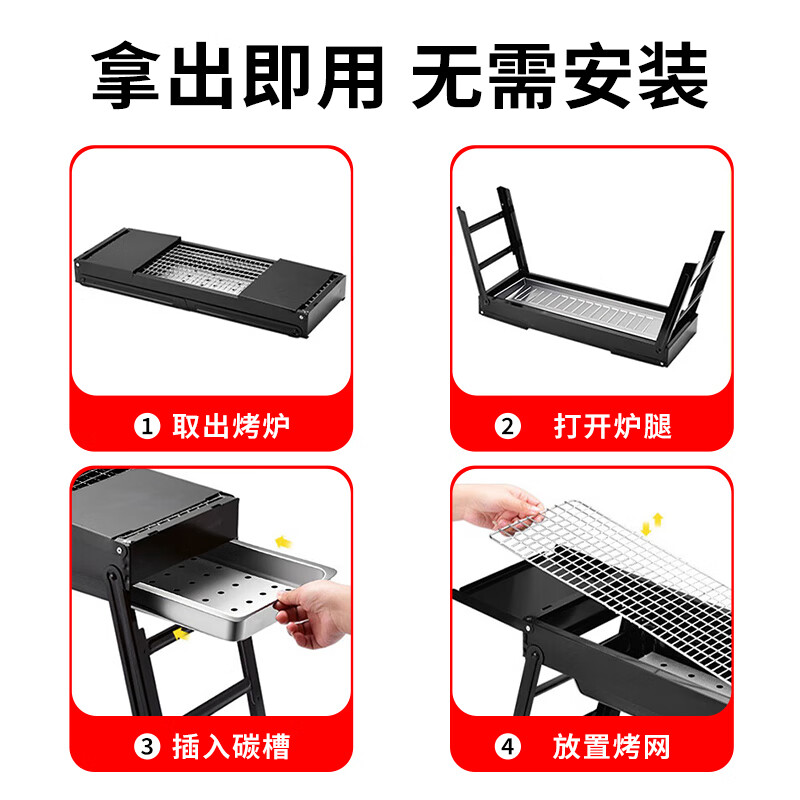 拿出即用 无需安装

1 取出烤炉

2 打开炉腿

3 插入碳槽

4 放置烤网