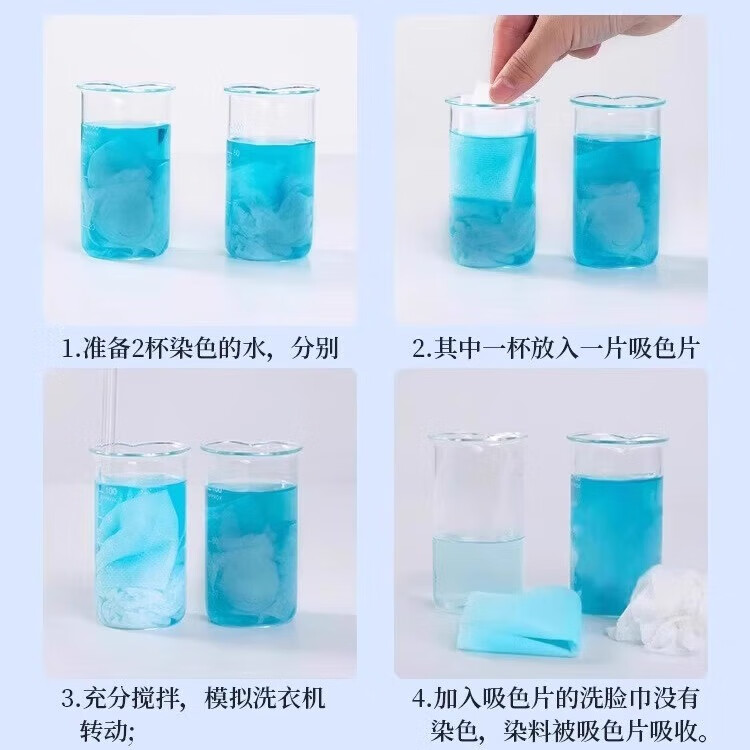 1.准备2杯染色的水，分别

2.其中一杯放入一片吸色片

3.充分搅拌，模拟洗衣机转动；

4.加入吸色片的洗脸巾没有染色，染料被吸色片吸收。