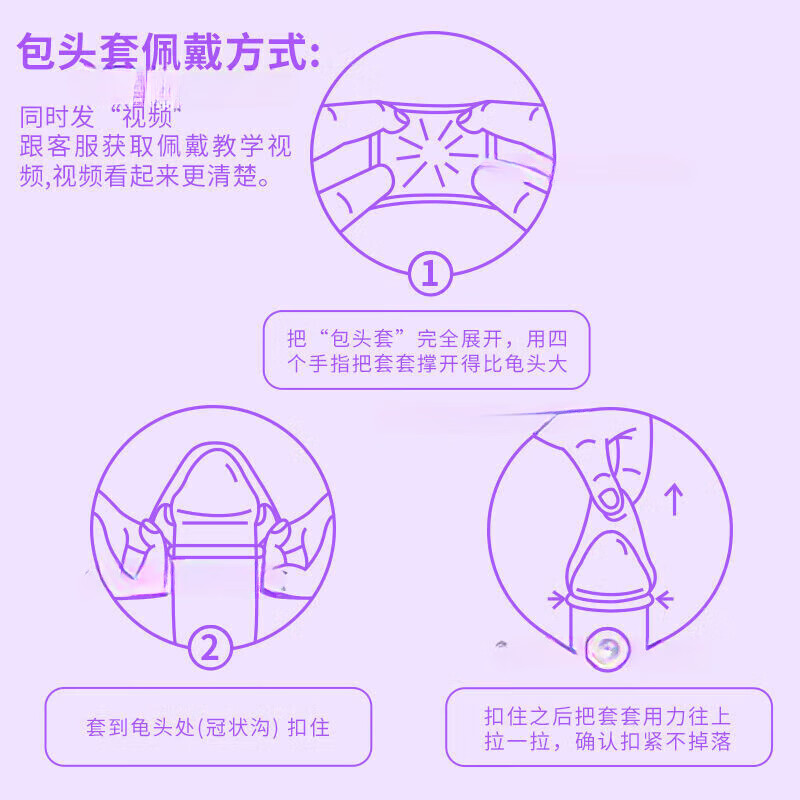 包头套佩戴方式:

同时发“视频”跟客服获取佩戴教学视频,视频看起来更清楚。

1

把“包头套”完全展开，用四个手指把套套撑开得比龟头大

2

套到龟头处(冠状沟) 扣住

扣住之后把套套用力往上拉一拉，确认扣紧不掉落