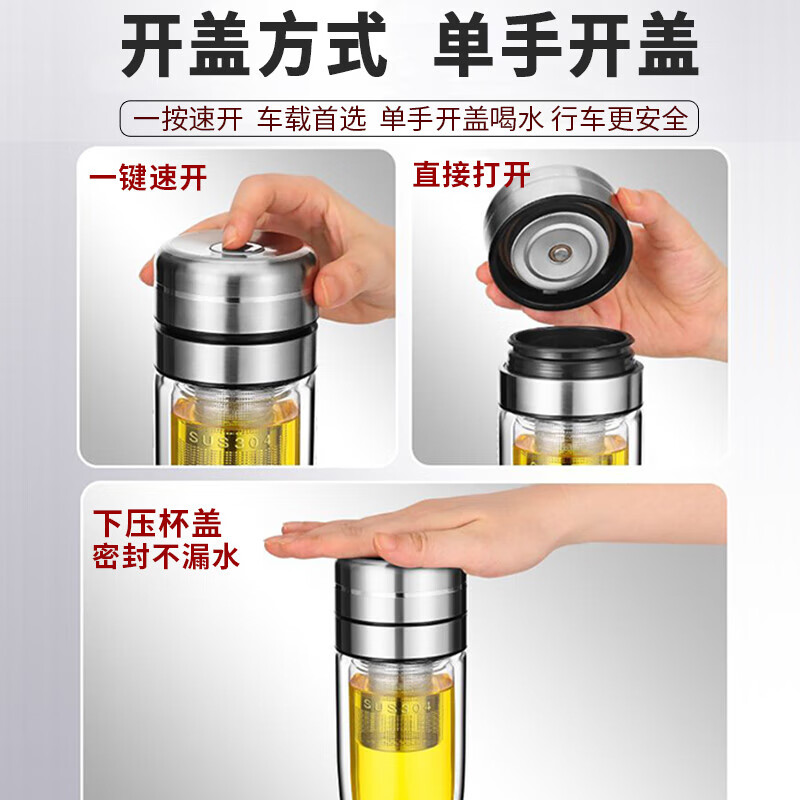 开盖方式 单手开盖

一按速开 车载首选 单手开盖喝水 行车更安全

一键速开

SUS304

直接打开

下压杯盖
密封不漏水

SUS304