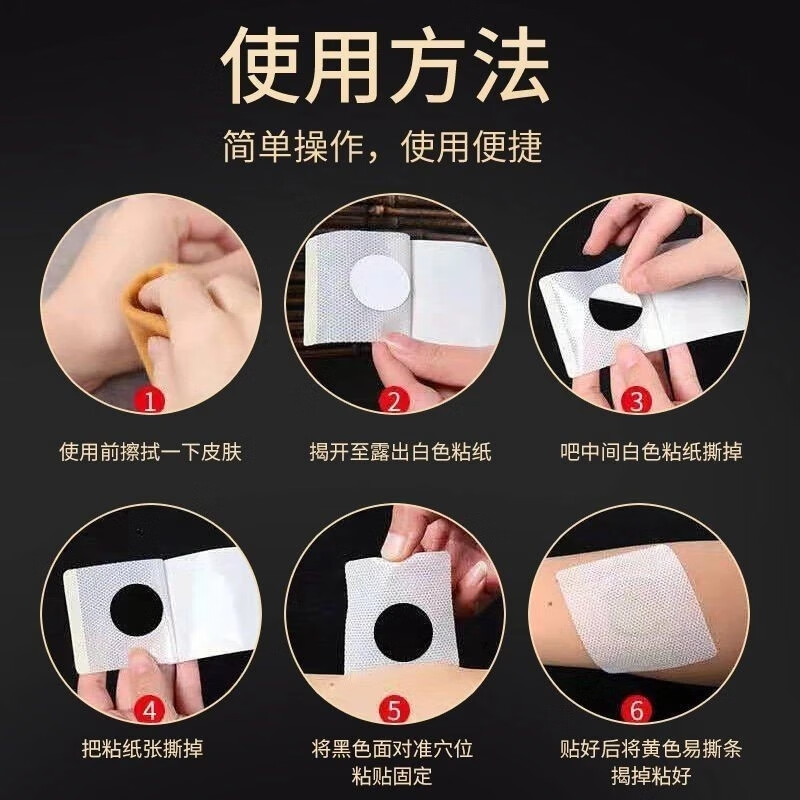 使用方法

简单操作，使用便捷

1
使用前擦拭一下皮肤

2
揭开至露出白色粘纸

3
吧中间白色粘纸撕掉

4
把粘纸张撕掉

5
将黑色面对准穴位粘贴固定

6
贴好后将黄色易撕条揭掉粘好