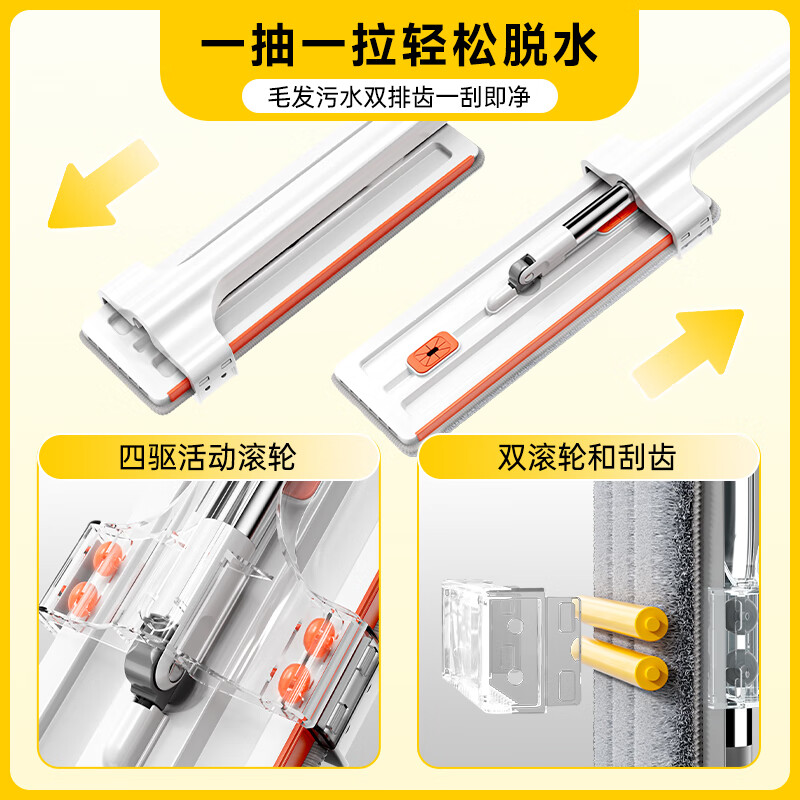 一抽一拉轻松脱水

毛发污水双排齿一刮即净

四驱活动滚轮

双滚轮和刮齿