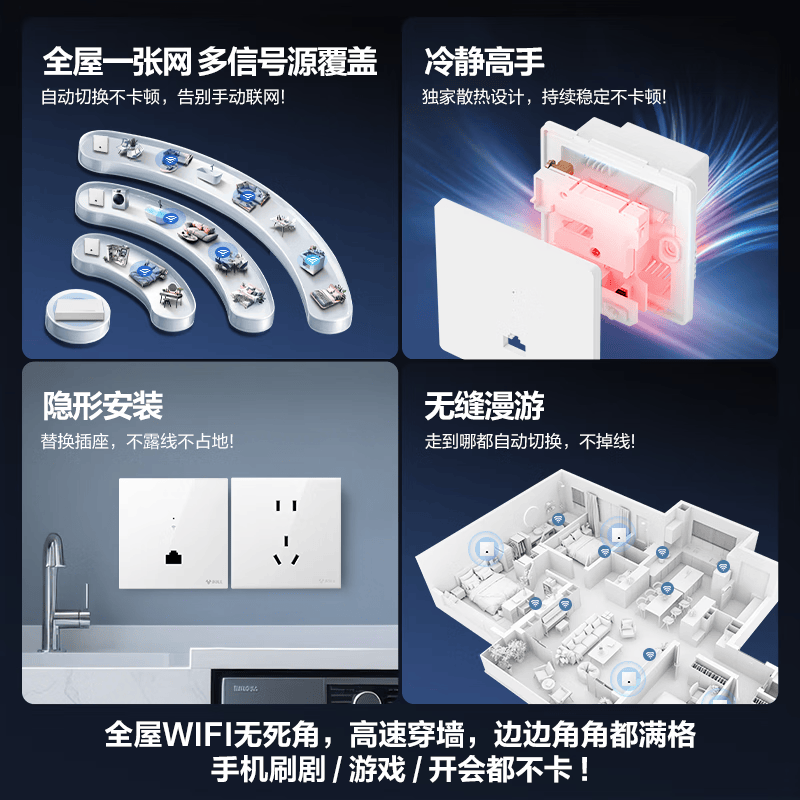 全屋一张网 多信号源覆盖
自动切换不卡顿，告别手动联网!

冷静高手
独家散热设计，持续稳定不卡顿!

隐形安装
替换插座，不露线不占地!

无缝漫游
走到哪都自动切换，不掉线!

全屋WIFI无死角，高速穿墙，边边角角都满格
手机刷剧 / 游戏 / 开会都不卡！