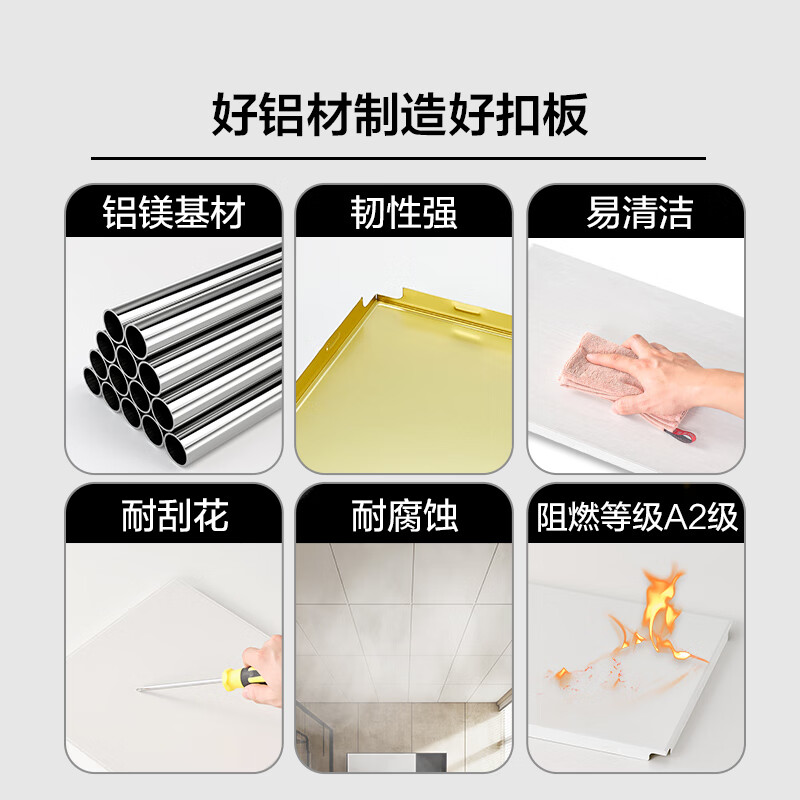 好铝材制造好扣板

铝镁基材

韧性强

易清洁

耐刮花

耐腐蚀

阻燃等级A2级