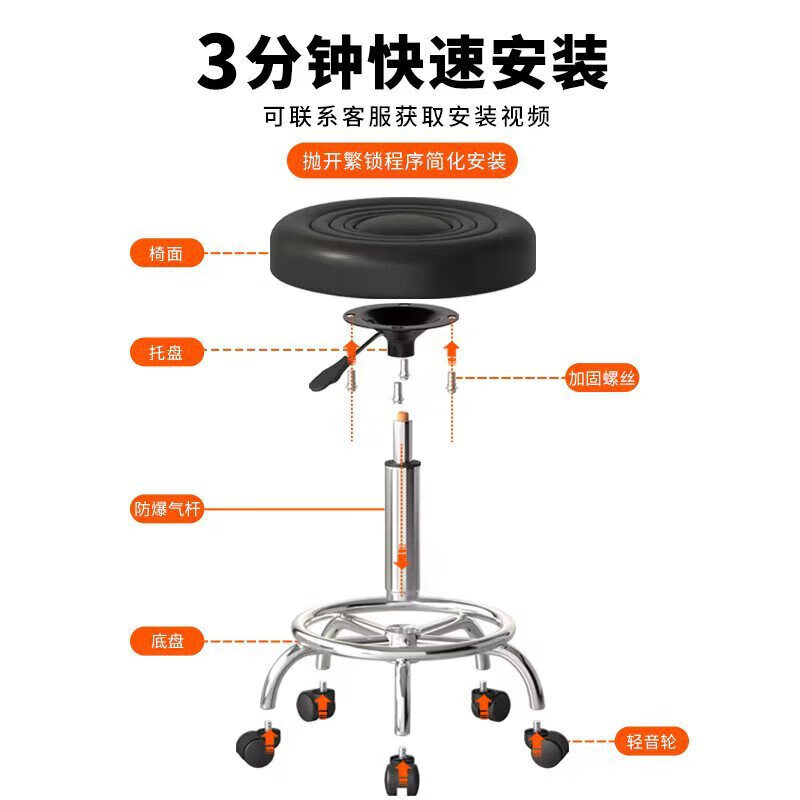 3分钟快速安装

可联系客服获取安装视频

抛开繁锁程序简化安装

椅面

托盘

加固螺丝

防爆气杆

底盘

轻音轮